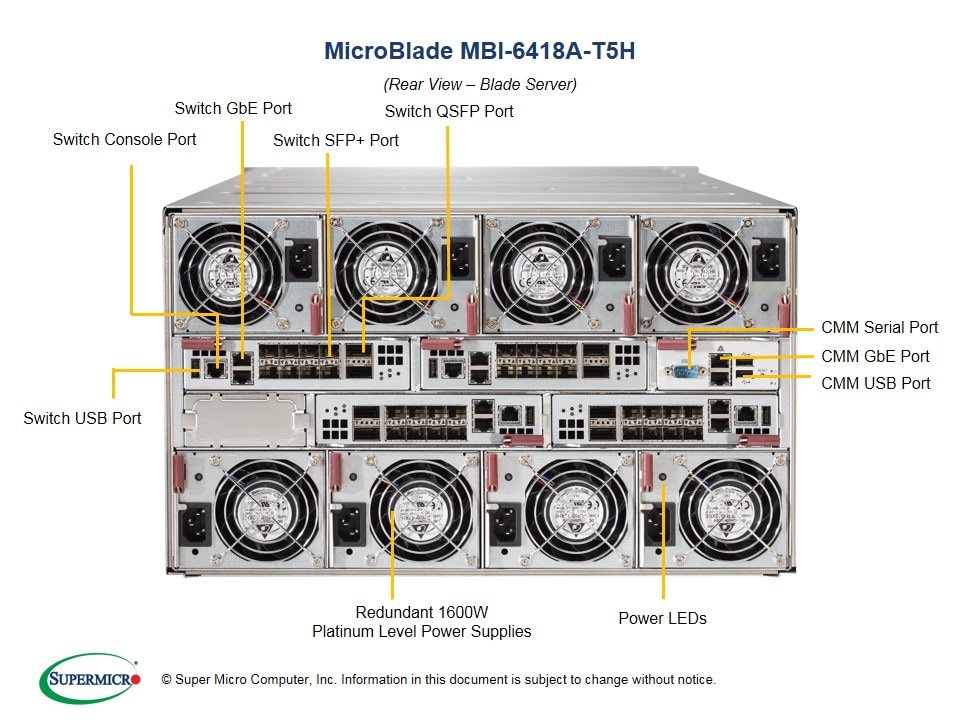 MicroBlade MBI-6418A-T5H

(Rear View – Blade Server)

Switch GbE Port

Switch QSFP Port

Switch Console Port

Switch SFP+ Port

CMM Serial Port

CMM GbE Port

CMM USB Port

Switch USB Port

Redundant 1600W
Platinum Level Power Supplies

Power LEDs

SUPERMICRO

© Super Micro Computer, Inc. Information in this document is subject to change without notice.