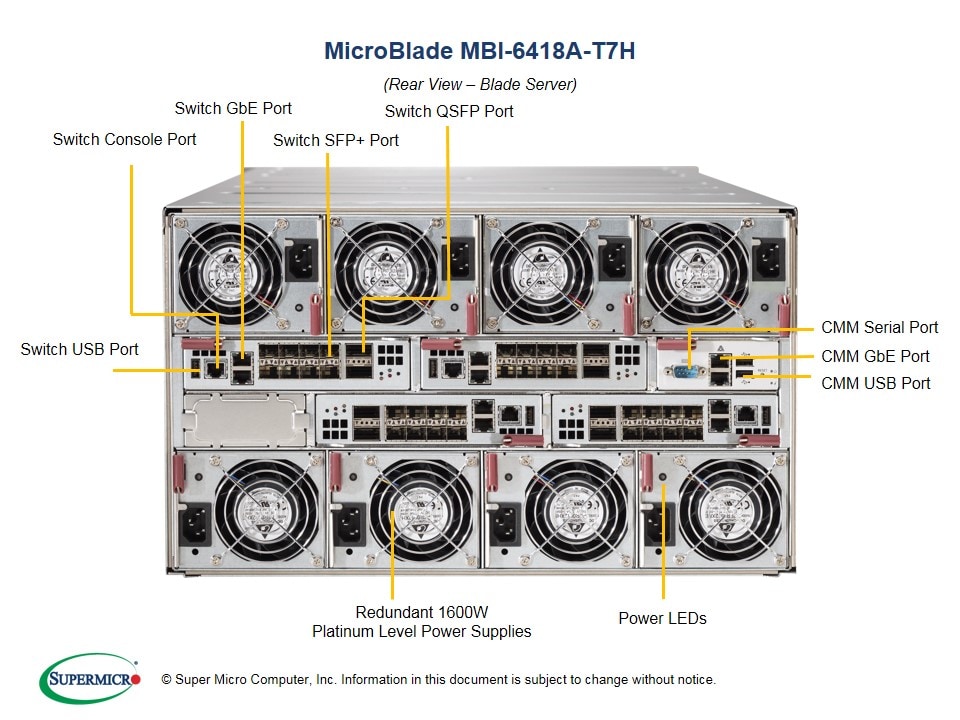 MicroBlade MBI-6418A-T7H

(Rear View – Blade Server)

Switch GbE Port

Switch QSFP Port

Switch Console Port

Switch SFP+ Port

Switch USB Port

CMM Serial Port

CMM GbE Port

CMM USB Port

Redundant 1600W
Platinum Level Power Supplies

Power LEDs

SUPERMICRO

© Super Micro Computer, Inc. Information in this document is subject to change without notice.