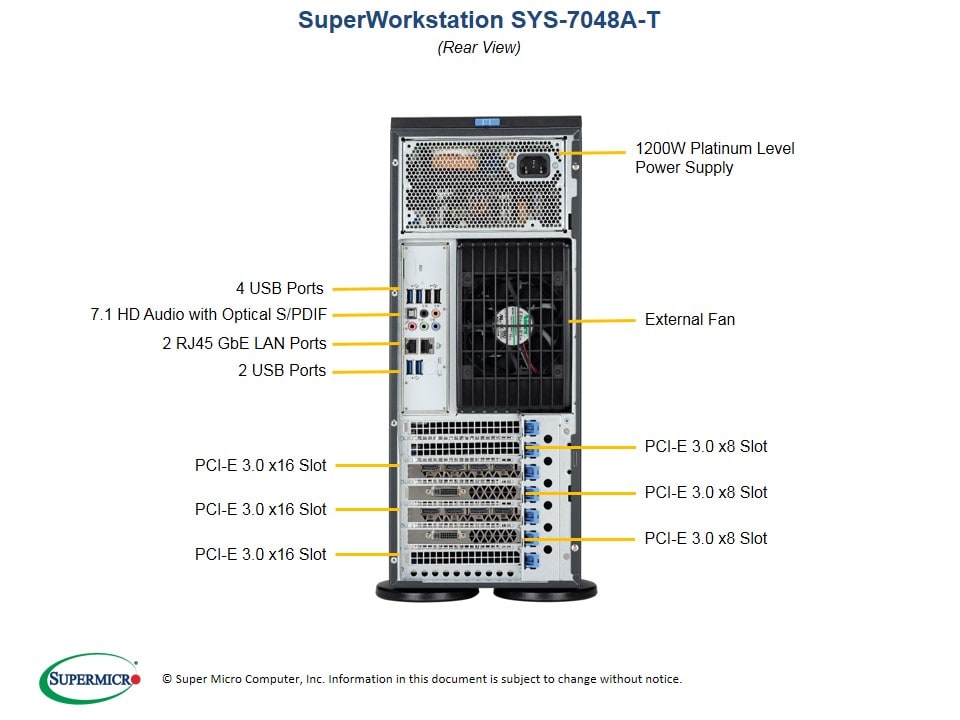 SuperWorkstation SYS-7048A-T

(Rear View)

1200W Platinum Level Power Supply

4 USB Ports

7.1 HD Audio with Optical S/PDIF

2 RJ45 GbE LAN Ports

2 USB Ports

External Fan

PCI-E 3.0 x16 Slot

PCI-E 3.0 x16 Slot

PCI-E 3.0 x16 Slot

PCI-E 3.0 x8 Slot

PCI-E 3.0 x8 Slot

PCI-E 3.0 x8 Slot

SUPERMICRO

© Super Micro Computer, Inc. Information in this document is subject to change without notice.