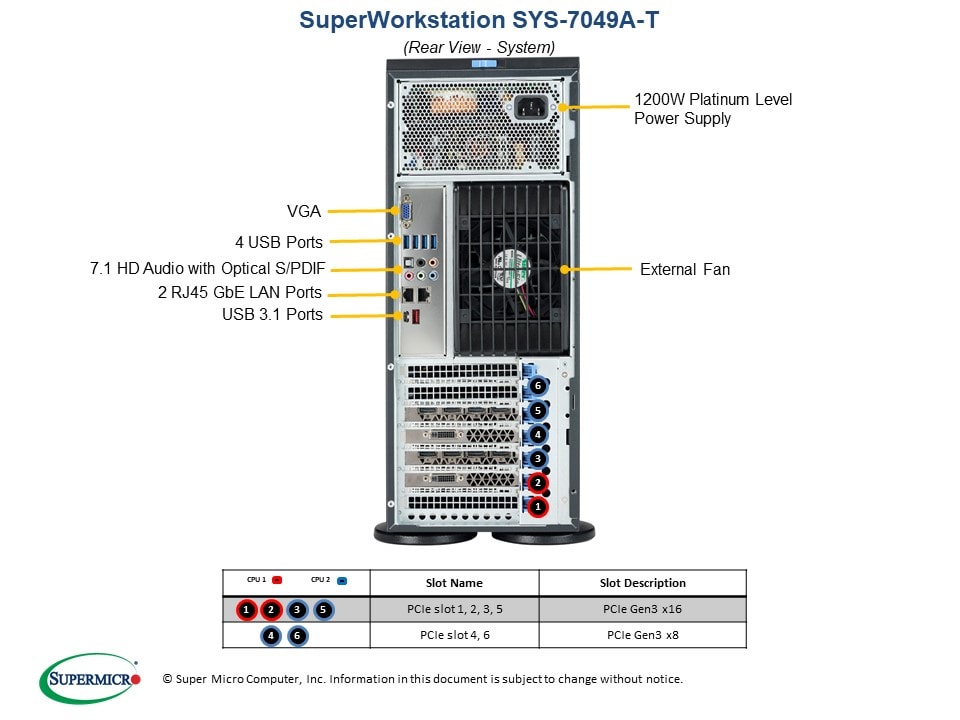 SuperWorkstation SYS-7049A-T

(Rear View - System)

1200W Platinum Level Power Supply

VGA

4 USB Ports

7.1 HD Audio with Optical S/PDIF

2 RJ45 GbE LAN Ports

USB 3.1 Ports

External Fan

6
5
4
3
2
1

| CPU 1 CPU 2 | Slot Name | Slot Description |
|---|---|---|
| 1 2 3 5 | PCIe slot 1, 2, 3, 5 | PCIe Gen3 x16 |
| 4 6 | PCIe slot 4, 6 | PCIe Gen3 x8 |

SUPERMICRO

© Super Micro Computer, Inc. Information in this document is subject to change without notice.