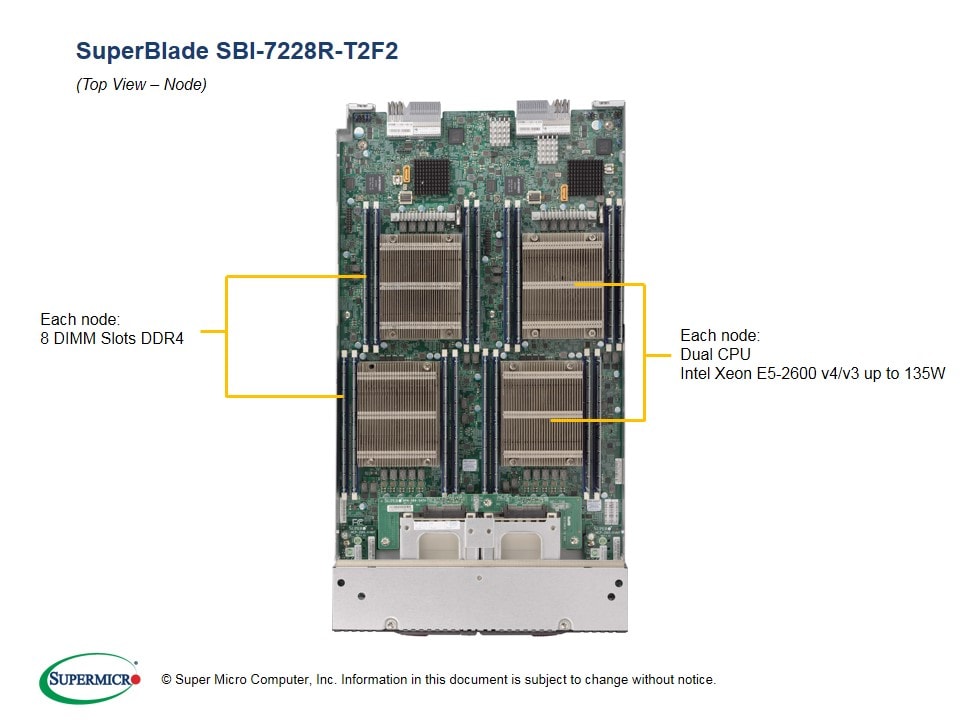 SuperBlade SBI-7228R-T2F2

(Top View – Node)

Each node:
8 DIMM Slots DDR4

Each node:
Dual CPU
Intel Xeon E5-2600 v4/v3 up to 135W

SUPERMICRO

© Super Micro Computer, Inc. Information in this document is subject to change without notice.