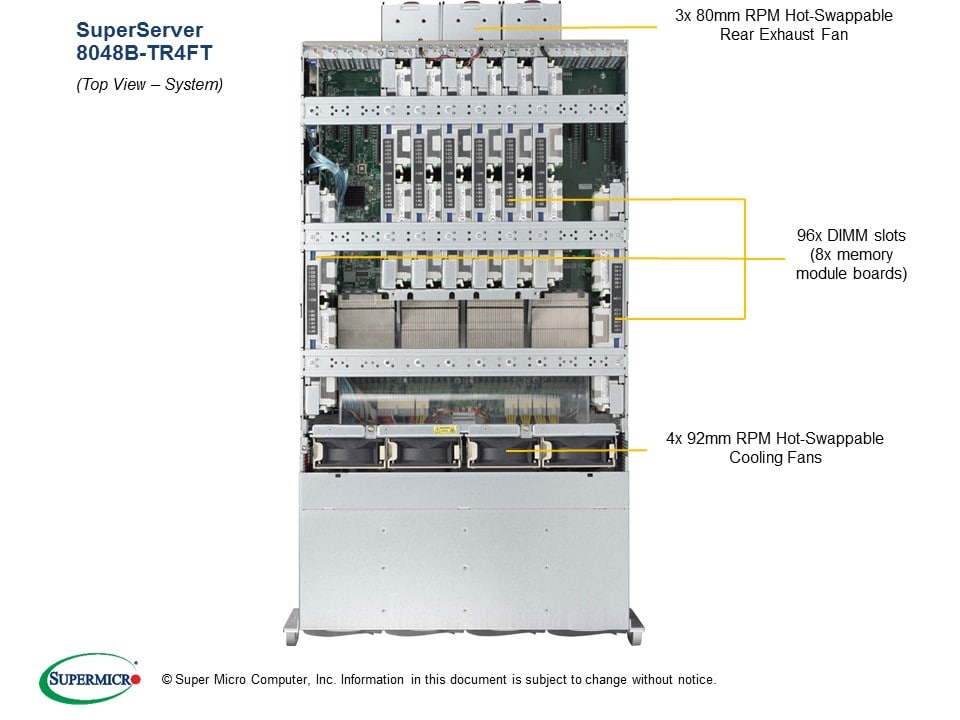 SuperServer
8048B-TR4FT

(Top View – System)

3x 80mm RPM Hot-Swappable
Rear Exhaust Fan

96x DIMM slots
(8x memory
module boards)

4x 92mm RPM Hot-Swappable
Cooling Fans

SUPERMICRO

© Super Micro Computer, Inc. Information in this document is subject to change without notice.