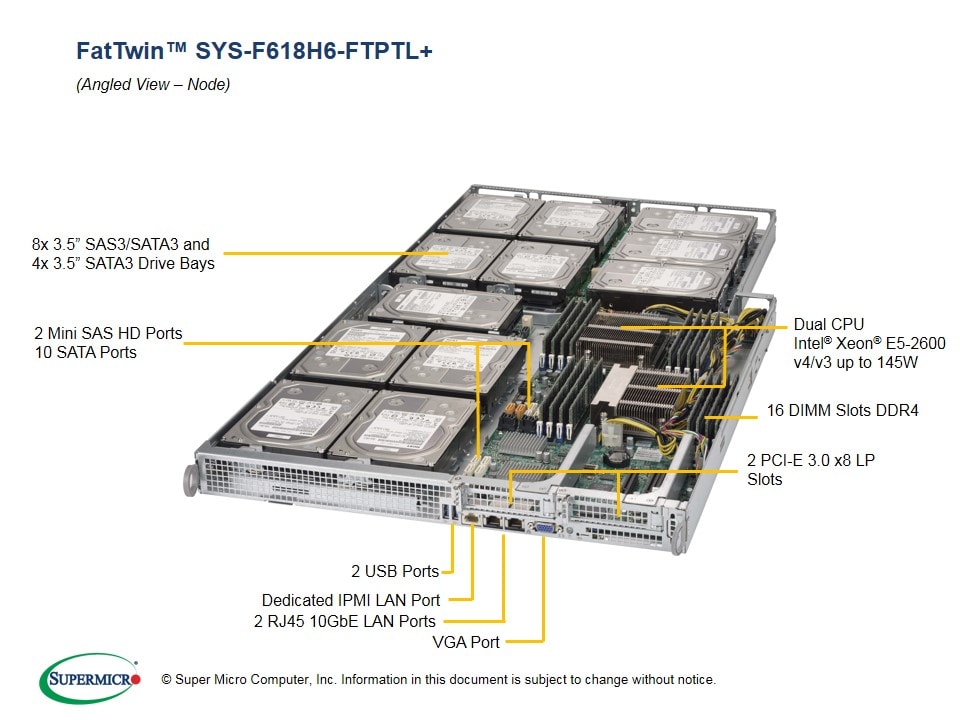 FatTwin™ SYS-F618H6-FTPTL+

(Angled View – Node)

8x 3.5" SAS3/SATA3 and
4x 3.5" SATA3 Drive Bays

2 Mini SAS HD Ports
10 SATA Ports

Dual CPU
Intel® Xeon® E5-2600
v4/v3 up to 145W

16 DIMM Slots DDR4

2 PCI-E 3.0 x8 LP
Slots

2 USB Ports

Dedicated IPMI LAN Port

2 RJ45 10GbE LAN Ports

VGA Port

SUPERMICRO

© Super Micro Computer, Inc. Information in this document is subject to change without notice.