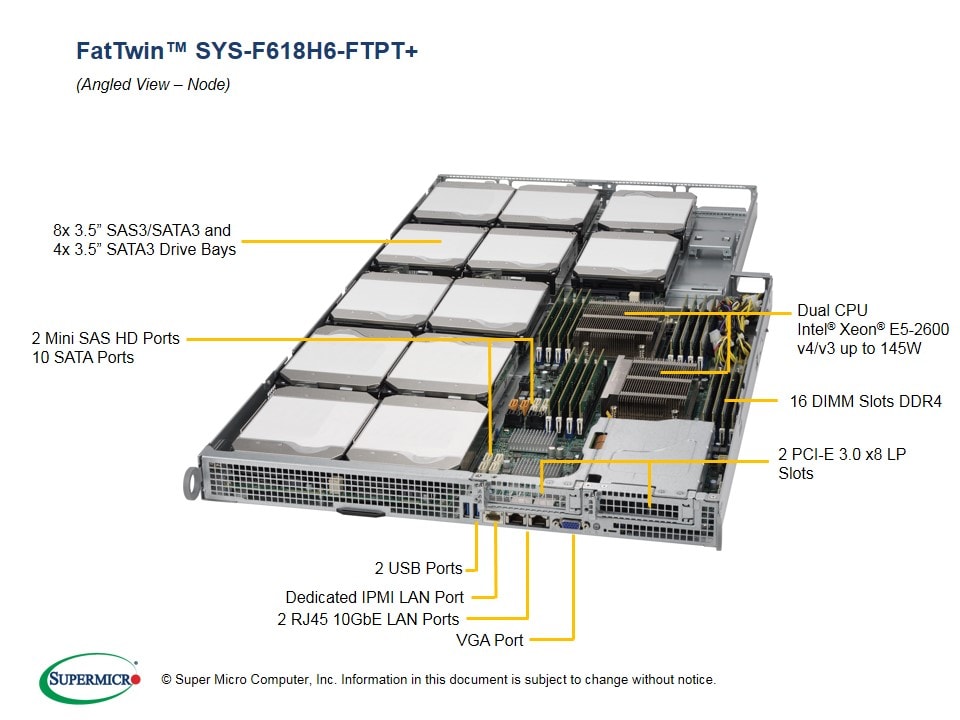 FatTwin™ SYS-F618H6-FTPT+

(Angled View – Node)

8x 3.5" SAS3/SATA3 and
4x 3.5" SATA3 Drive Bays

2 Mini SAS HD Ports
10 SATA Ports

Dual CPU
Intel® Xeon® E5-2600
v4/v3 up to 145W

16 DIMM Slots DDR4

2 PCI-E 3.0 x8 LP
Slots

2 USB Ports

Dedicated IPMI LAN Port

2 RJ45 10GbE LAN Ports

VGA Port

SUPERMICRO

© Super Micro Computer, Inc. Information in this document is subject to change without notice.