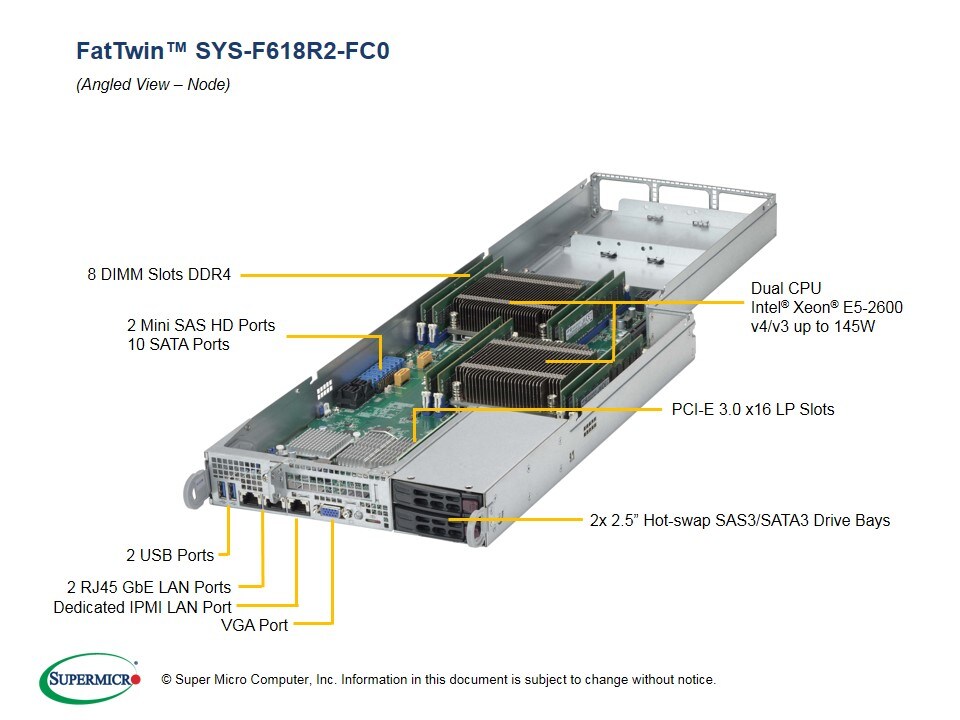 FatTwin™ SYS-F618R2-FC0

(Angled View – Node)

8 DIMM Slots DDR4

2 Mini SAS HD Ports
10 SATA Ports

Dual CPU
Intel® Xeon® E5-2600
v4/v3 up to 145W

PCI-E 3.0 x16 LP Slots

2x 2.5" Hot-swap SAS3/SATA3 Drive Bays

2 USB Ports

2 RJ45 GbE LAN Ports

Dedicated IPMI LAN Port

VGA Port

SUPERMICRO

© Super Micro Computer, Inc. Information in this document is subject to change without notice.