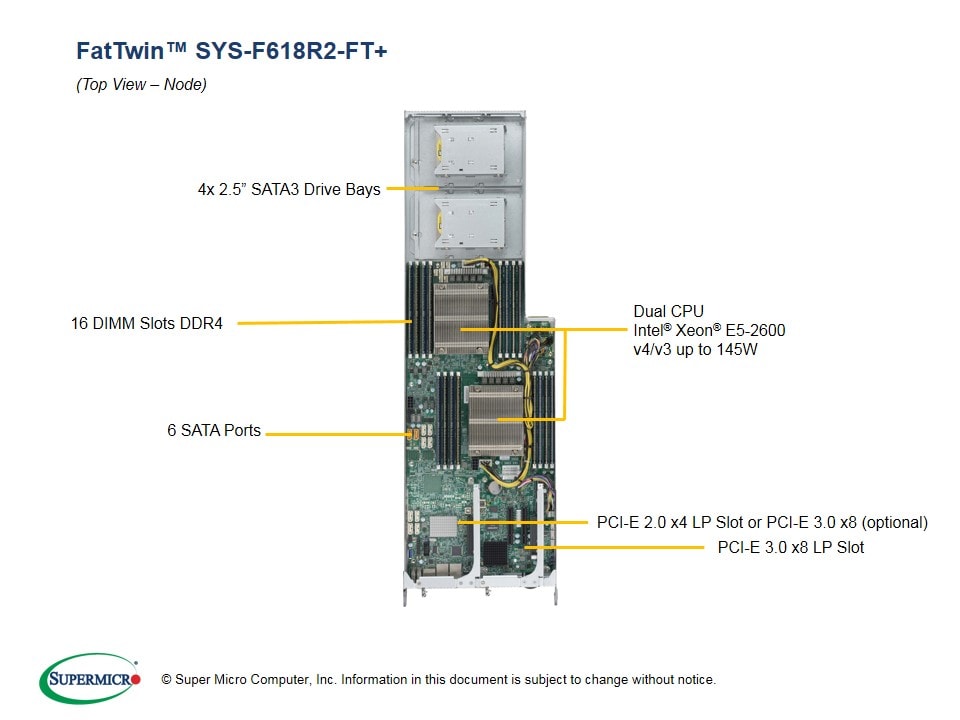 FatTwin™ SYS-F618R2-FT+

(Top View – Node)

4x 2.5" SATA3 Drive Bays

16 DIMM Slots DDR4

Dual CPU
Intel® Xeon® E5-2600
v4/v3 up to 145W

6 SATA Ports

PCI-E 2.0 x4 LP Slot or PCI-E 3.0 x8 (optional)

PCI-E 3.0 x8 LP Slot

SUPERMICRO

© Super Micro Computer, Inc. Information in this document is subject to change without notice.