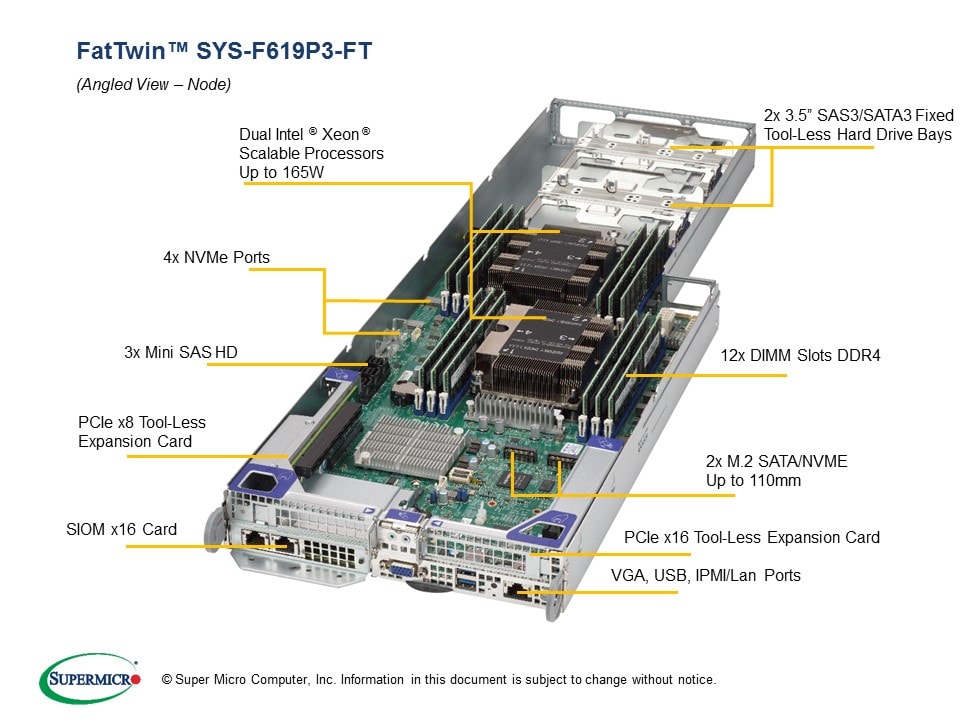 FatTwin™ SYS-F619P3-FT

(Angled View – Node)

Dual Intel ® Xeon ® Scalable Processors Up to 165W

2x 3.5" SAS3/SATA3 Fixed Tool-Less Hard Drive Bays

4x NVMe Ports

3x Mini SAS HD

12x DIMM Slots DDR4

PCIe x8 Tool-Less Expansion Card

2x M.2 SATA/NVME Up to 110mm

SIOM x16 Card

PCIe x16 Tool-Less Expansion Card

VGA, USB, IPMI/Lan Ports

SUPERMICRO

© Super Micro Computer, Inc. Information in this document is subject to change without notice.