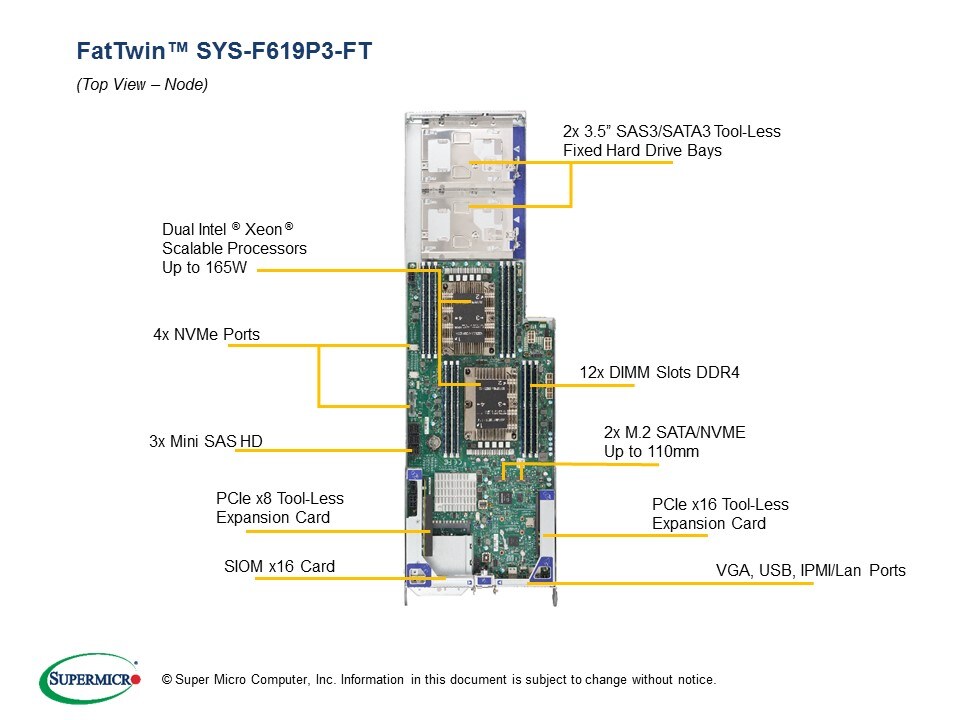 FatTwin™ SYS-F619P3-FT

(Top View – Node)

2x 3.5" SAS3/SATA3 Tool-Less Fixed Hard Drive Bays

Dual Intel ® Xeon ® Scalable Processors Up to 165W

4x NVMe Ports

12x DIMM Slots DDR4

3x Mini SAS HD

2x M.2 SATA/NVME Up to 110mm

PCIe x8 Tool-Less Expansion Card

PCIe x16 Tool-Less Expansion Card

SIOM x16 Card

VGA, USB, IPMI/Lan Ports

SUPERMICRO

© Super Micro Computer, Inc. Information in this document is subject to change without notice.