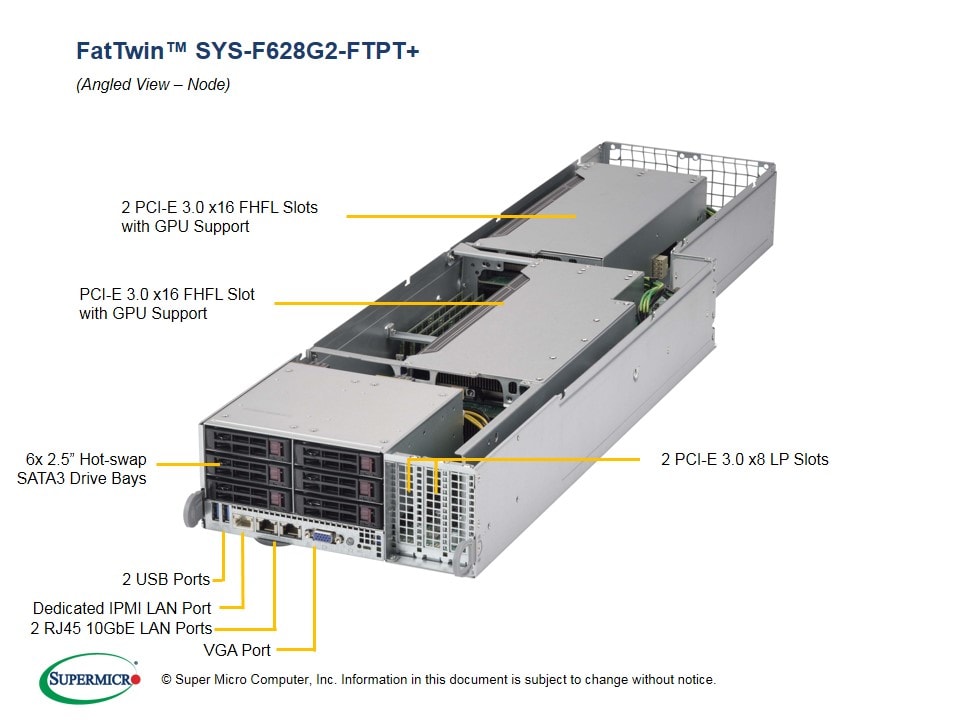 FatTwin™ SYS-F628G2-FTPT+

(Angled View – Node)

2 PCI-E 3.0 x16 FHFL Slots with GPU Support

PCI-E 3.0 x16 FHFL Slot with GPU Support

6x 2.5" Hot-swap SATA3 Drive Bays

2 PCI-E 3.0 x8 LP Slots

2 USB Ports

Dedicated IPMI LAN Port

2 RJ45 10GbE LAN Ports

VGA Port

SUPERMICRO

© Super Micro Computer, Inc. Information in this document is subject to change without notice.