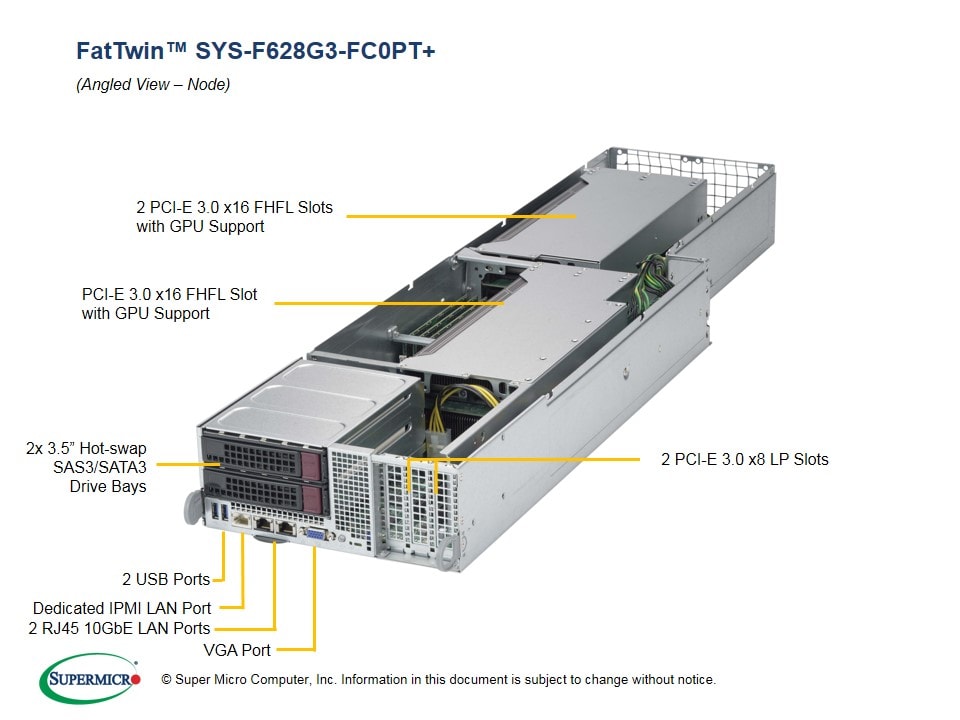 FatTwin™ SYS-F628G3-FC0PT+

(Angled View – Node)

2 PCI-E 3.0 x16 FHFL Slots with GPU Support

PCI-E 3.0 x16 FHFL Slot with GPU Support

2x 3.5" Hot-swap SAS3/SATA3 Drive Bays

2 PCI-E 3.0 x8 LP Slots

2 USB Ports

Dedicated IPMI LAN Port

2 RJ45 10GbE LAN Ports

VGA Port

SUPERMICRO

© Super Micro Computer, Inc. Information in this document is subject to change without notice.