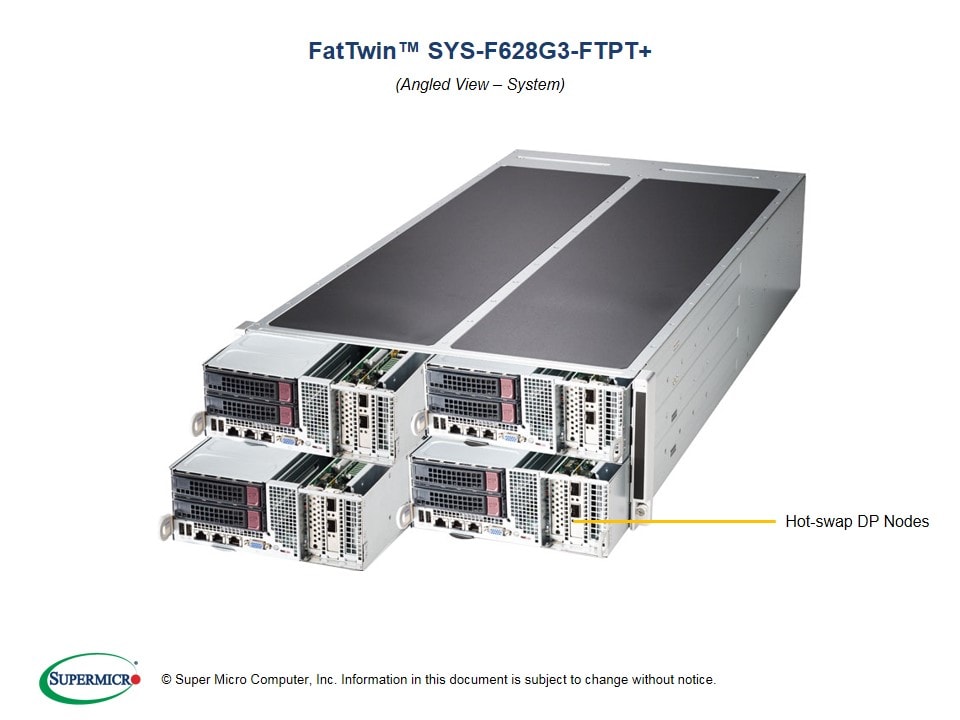 FatTwin™ SYS-F628G3-FTPT+

(Angled View – System)

Hot-swap DP Nodes

SUPERMICRO

© Super Micro Computer, Inc. Information in this document is subject to change without notice.