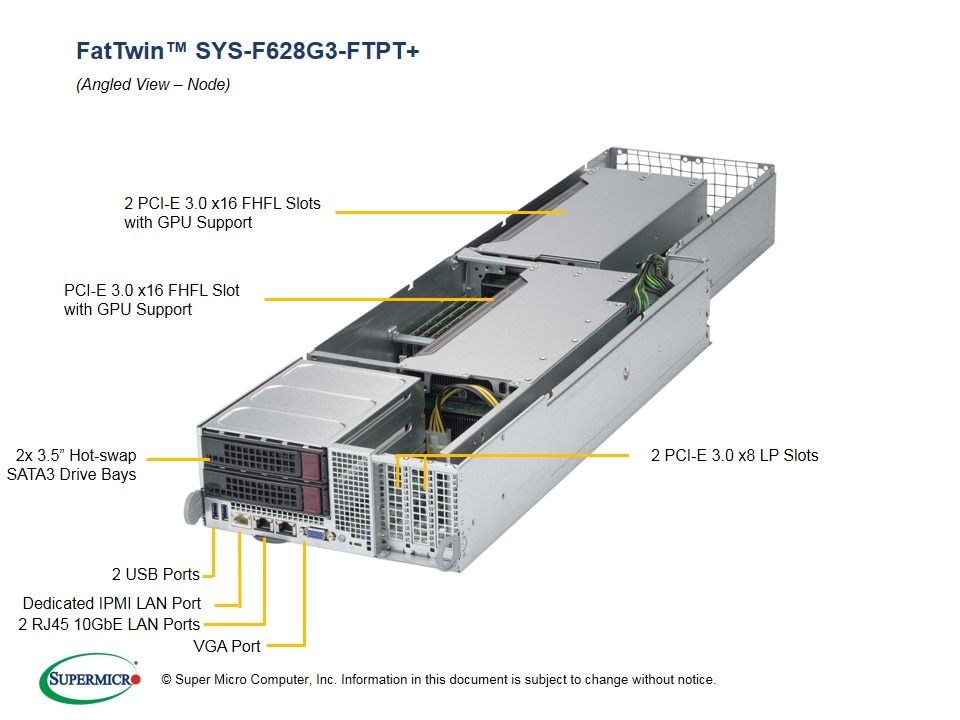 FatTwin™ SYS-F628G3-FTPT+

(Angled View – Node)

2 PCI-E 3.0 x16 FHFL Slots with GPU Support

PCI-E 3.0 x16 FHFL Slot with GPU Support

2x 3.5" Hot-swap SATA3 Drive Bays

2 PCI-E 3.0 x8 LP Slots

2 USB Ports

Dedicated IPMI LAN Port

2 RJ45 10GbE LAN Ports

VGA Port

SUPERMICRO

© Super Micro Computer, Inc. Information in this document is subject to change without notice.