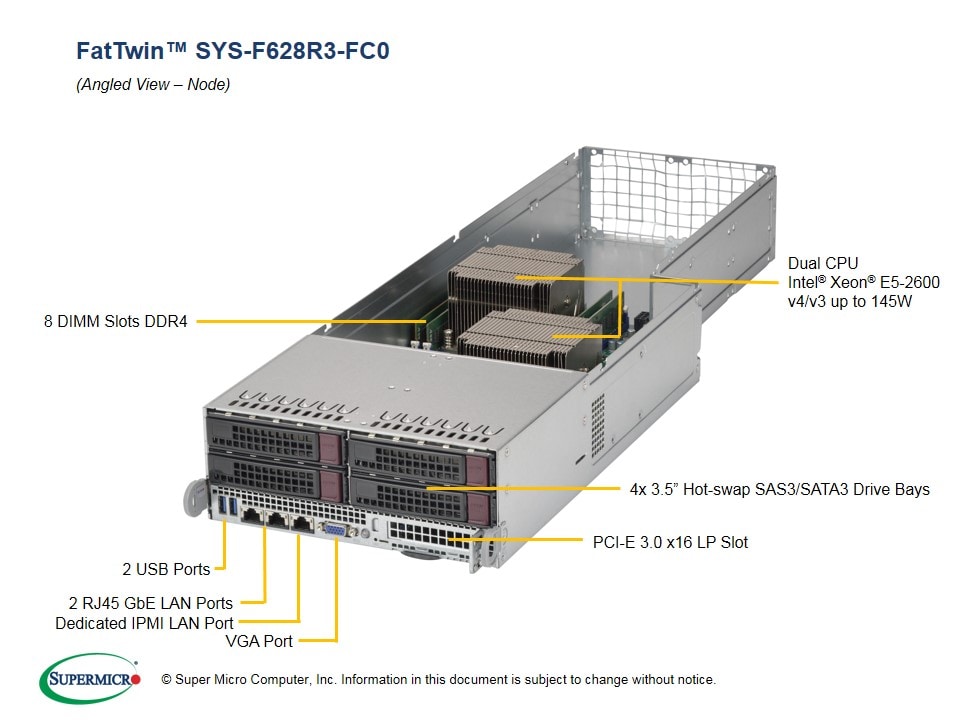 FatTwin™ SYS-F628R3-FC0

(Angled View – Node)

Dual CPU
Intel® Xeon® E5-2600 v4/v3 up to 145W

8 DIMM Slots DDR4

4x 3.5" Hot-swap SAS3/SATA3 Drive Bays

PCI-E 3.0 x16 LP Slot

2 USB Ports

2 RJ45 GbE LAN Ports

Dedicated IPMI LAN Port

VGA Port

SUPERMICRO

© Super Micro Computer, Inc. Information in this document is subject to change without notice.