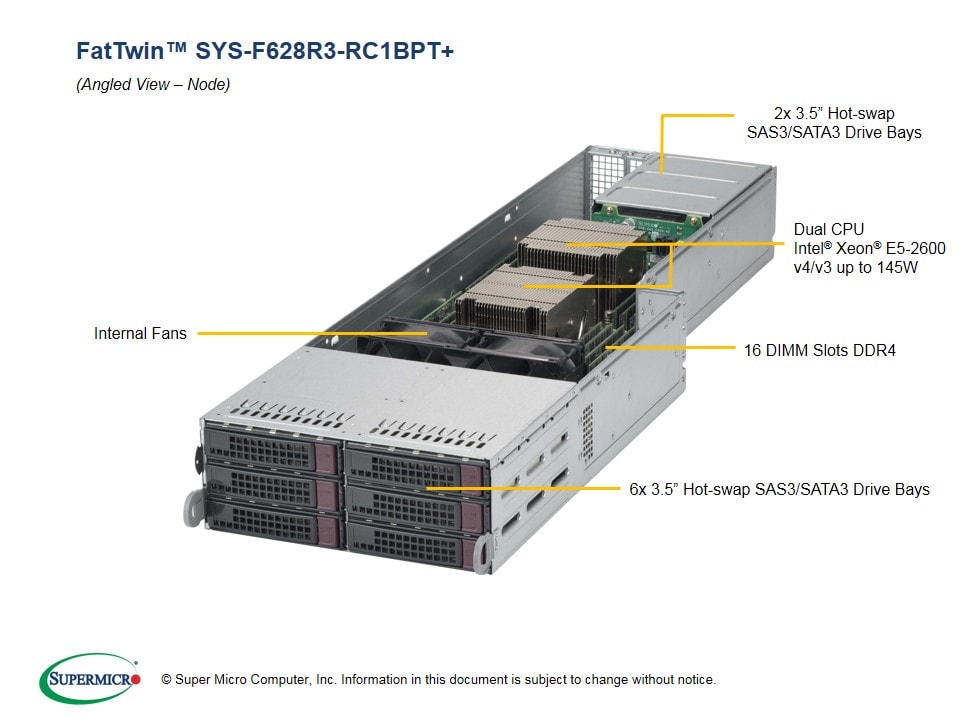 FatTwin™ SYS-F628R3-RC1BPT+

(Angled View – Node)

2x 3.5" Hot-swap SAS3/SATA3 Drive Bays

Dual CPU Intel® Xeon® E5-2600 v4/v3 up to 145W

Internal Fans

16 DIMM Slots DDR4

6x 3.5" Hot-swap SAS3/SATA3 Drive Bays

SUPERMICRO

© Super Micro Computer, Inc. Information in this document is subject to change without notice.