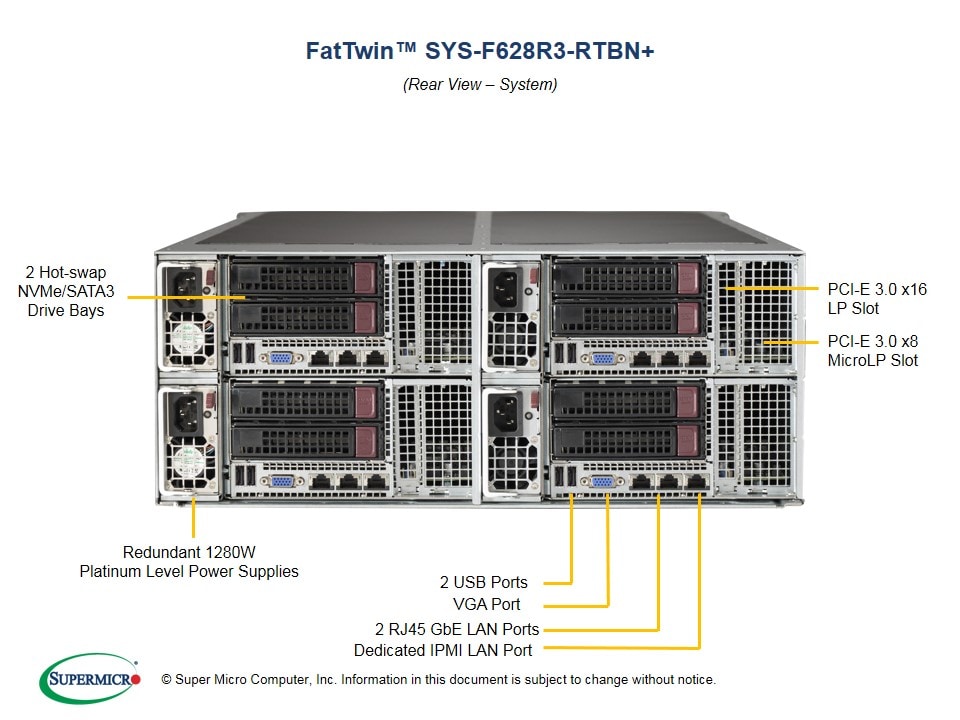 FatTwin™ SYS-F628R3-RTBN+

(Rear View – System)

2 Hot-swap NVMe/SATA3 Drive Bays

PCI-E 3.0 x16 LP Slot

PCI-E 3.0 x8 MicroLP Slot

Redundant 1280W Platinum Level Power Supplies

2 USB Ports

VGA Port

2 RJ45 GbE LAN Ports

Dedicated IPMI LAN Port

SUPERMICRO

© Super Micro Computer, Inc. Information in this document is subject to change without notice.