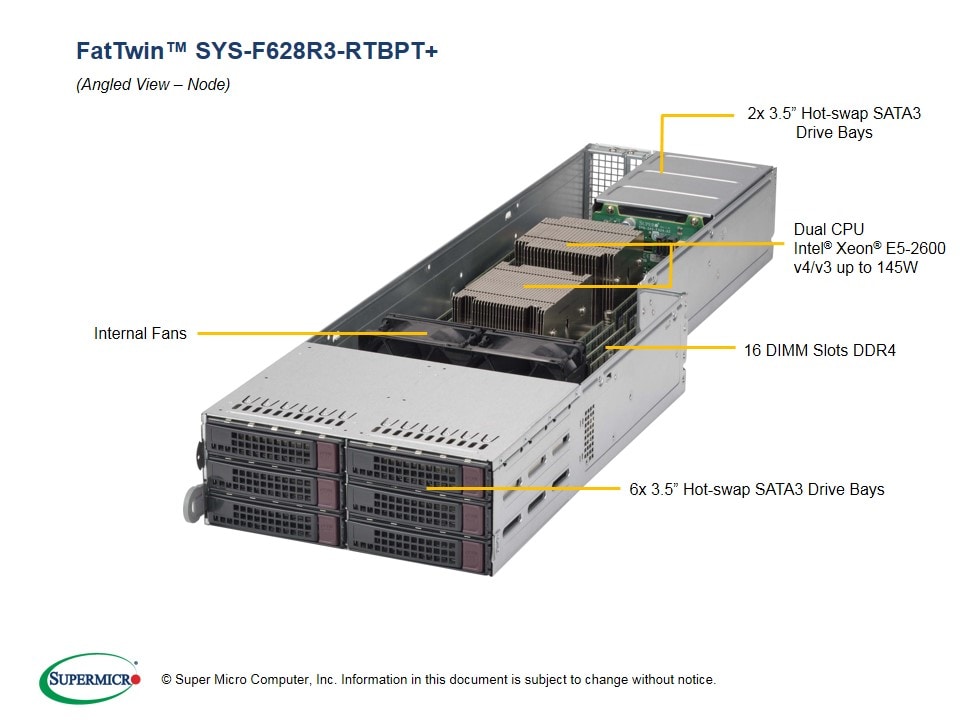 FatTwin™ SYS-F628R3-RTBPT+

(Angled View – Node)

2x 3.5" Hot-swap SATA3 Drive Bays

Dual CPU
Intel® Xeon® E5-2600 v4/v3 up to 145W

Internal Fans

16 DIMM Slots DDR4

6x 3.5" Hot-swap SATA3 Drive Bays

SUPERMICRO

© Super Micro Computer, Inc. Information in this document is subject to change without notice.