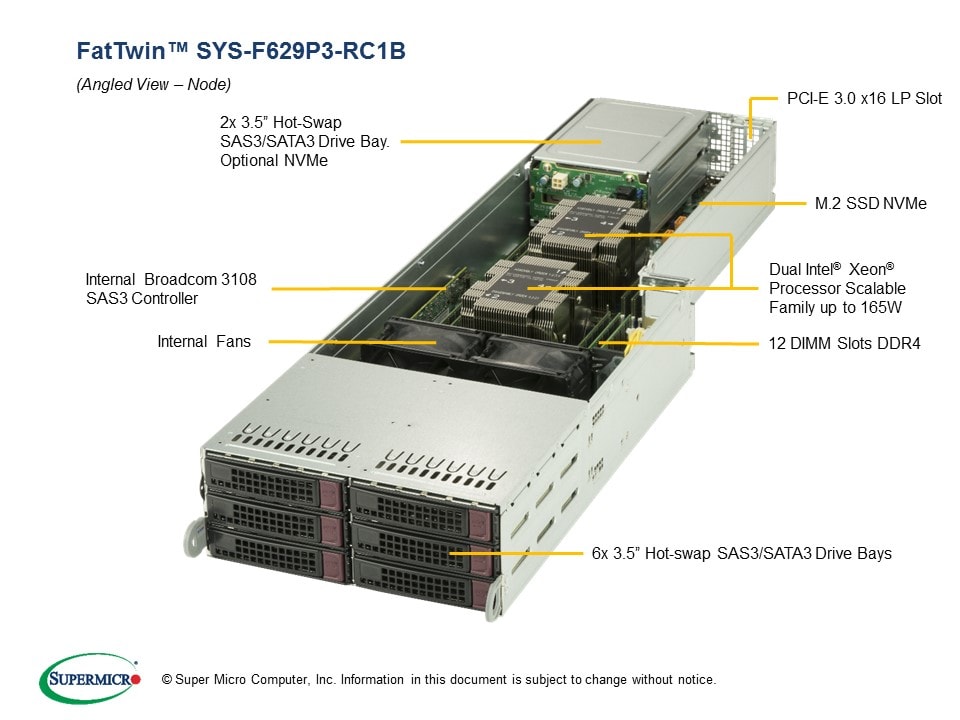 FatTwin™ SYS-F629P3-RC1B

(Angled View – Node)

2x 3.5" Hot-Swap SAS3/SATA3 Drive Bay. Optional NVMe

PCI-E 3.0 x16 LP Slot

M.2 SSD NVMe

Internal Broadcom 3108 SAS3 Controller

Dual Intel® Xeon® Processor Scalable Family up to 165W

Internal Fans

12 DIMM Slots DDR4

6x 3.5" Hot-swap SAS3/SATA3 Drive Bays

SUPERMICRO

© Super Micro Computer, Inc. Information in this document is subject to change without notice.