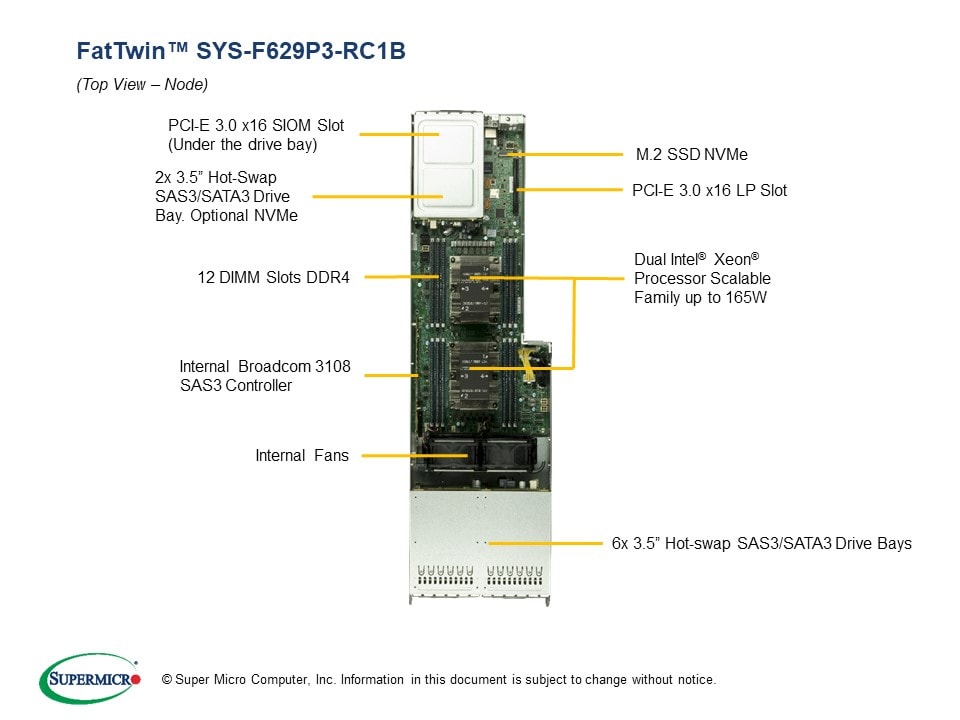 FatTwin™ SYS-F629P3-RC1B

(Top View – Node)

PCI-E 3.0 x16 SIOM Slot (Under the drive bay)

2x 3.5" Hot-Swap SAS3/SATA3 Drive Bay. Optional NVMe

12 DIMM Slots DDR4

Internal Broadcom 3108 SAS3 Controller

Internal Fans

M.2 SSD NVMe

PCI-E 3.0 x16 LP Slot

Dual Intel® Xeon® Processor Scalable Family up to 165W

6x 3.5" Hot-swap SAS3/SATA3 Drive Bays

SUPERMICRO

© Super Micro Computer, Inc. Information in this document is subject to change without notice.