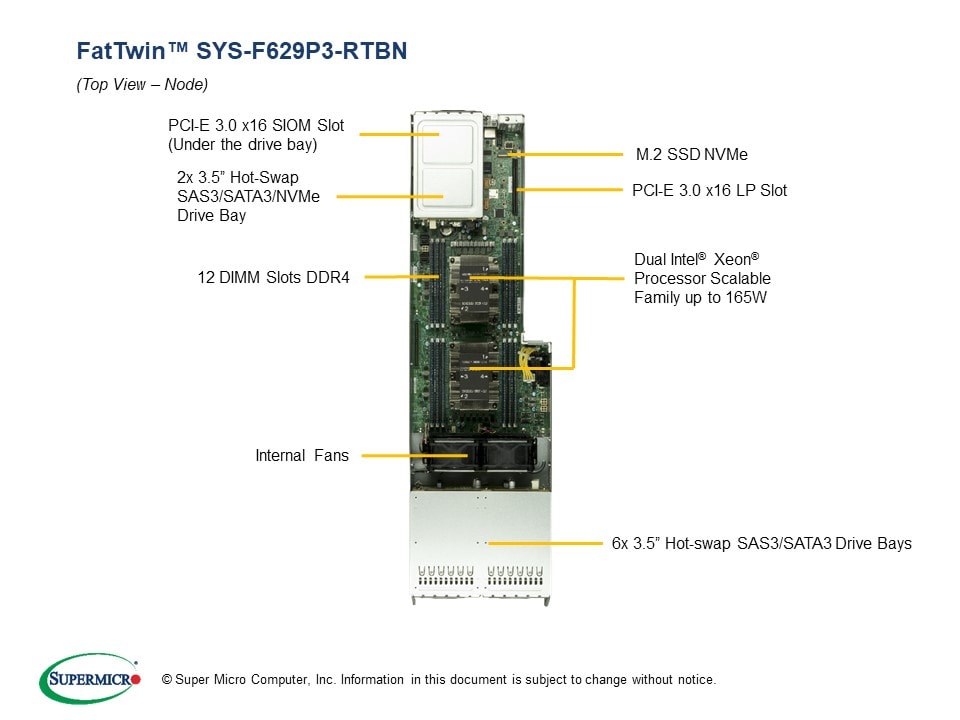 FatTwin™ SYS-F629P3-RTBN

(Top View – Node)

PCI-E 3.0 x16 SIOM Slot (Under the drive bay)

2x 3.5" Hot-Swap SAS3/SATA3/NVMe Drive Bay

12 DIMM Slots DDR4

Internal Fans

M.2 SSD NVMe

PCI-E 3.0 x16 LP Slot

Dual Intel® Xeon® Processor Scalable Family up to 165W

6x 3.5" Hot-swap SAS3/SATA3 Drive Bays

SUPERMICRO

© Super Micro Computer, Inc. Information in this document is subject to change without notice.