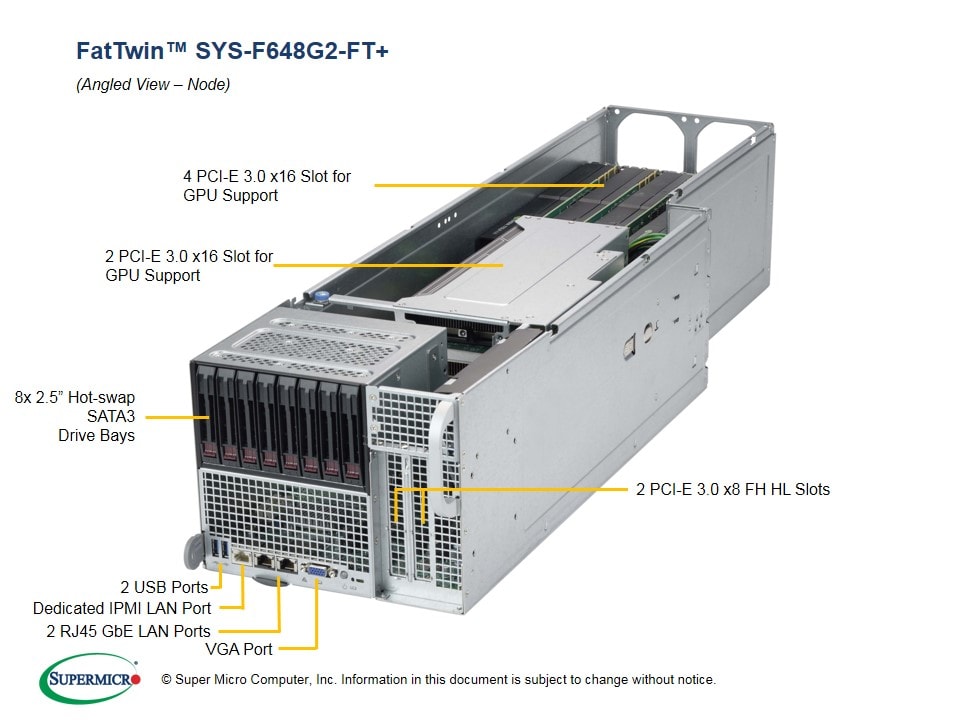 FatTwin™ SYS-F648G2-FT+

(Angled View – Node)

4 PCI-E 3.0 x16 Slot for GPU Support

2 PCI-E 3.0 x16 Slot for GPU Support

8x 2.5" Hot-swap SATA3 Drive Bays

2 PCI-E 3.0 x8 FH HL Slots

2 USB Ports

Dedicated IPMI LAN Port

2 RJ45 GbE LAN Ports

VGA Port

SUPERMICRO

© Super Micro Computer, Inc. Information in this document is subject to change without notice.