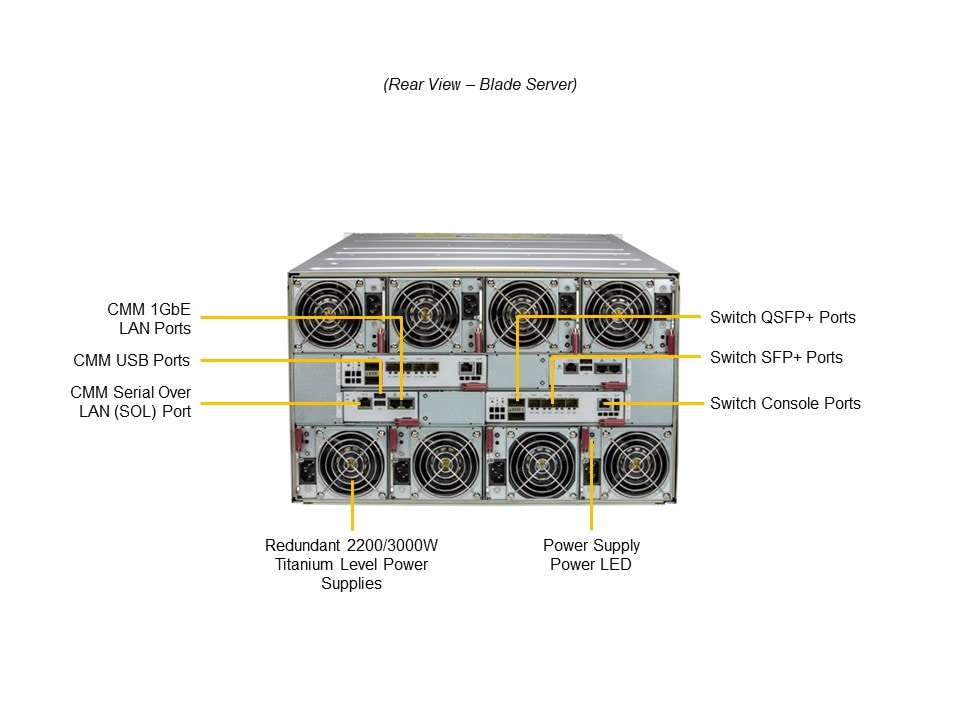 (Rear View – Blade Server)

CMM 1GbE LAN Ports

CMM USB Ports

CMM Serial Over LAN (SOL) Port

Switch QSFP+ Ports

Switch SFP+ Ports

Switch Console Ports

Redundant 2200/3000W Titanium Level Power Supplies

Power Supply Power LED