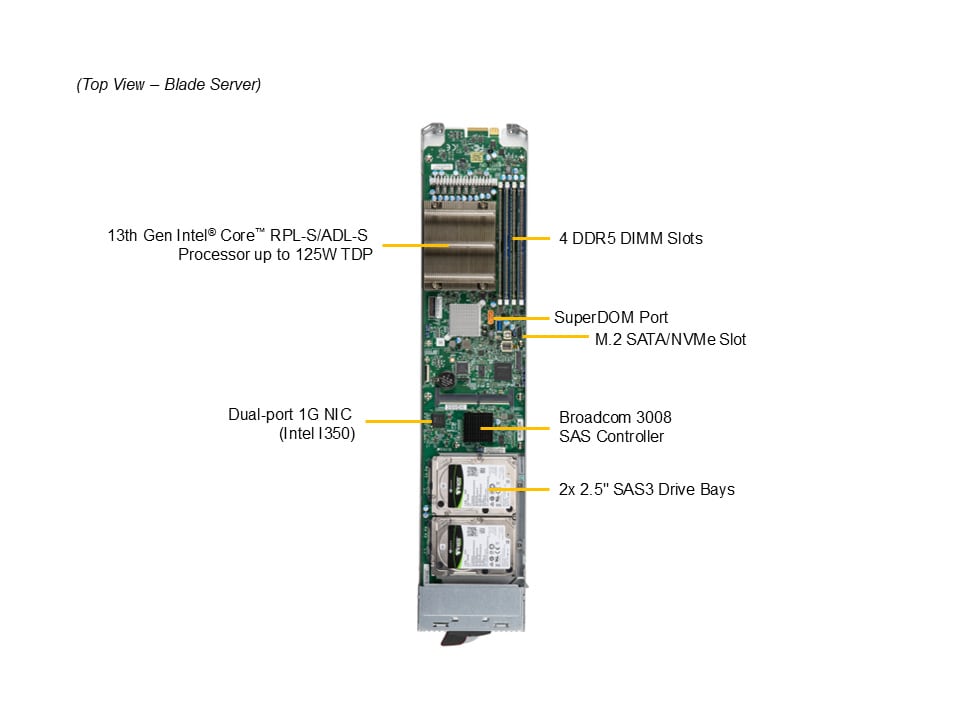 (Top View – Blade Server)

13th Gen Intel® Core™ RPL-S/ADL-S Processor up to 125W TDP

4 DDR5 DIMM Slots

SuperDOM Port

M.2 SATA/NVMe Slot

Dual-port 1G NIC (Intel I350)

Broadcom 3008 SAS Controller

2x 2.5" SAS3 Drive Bays