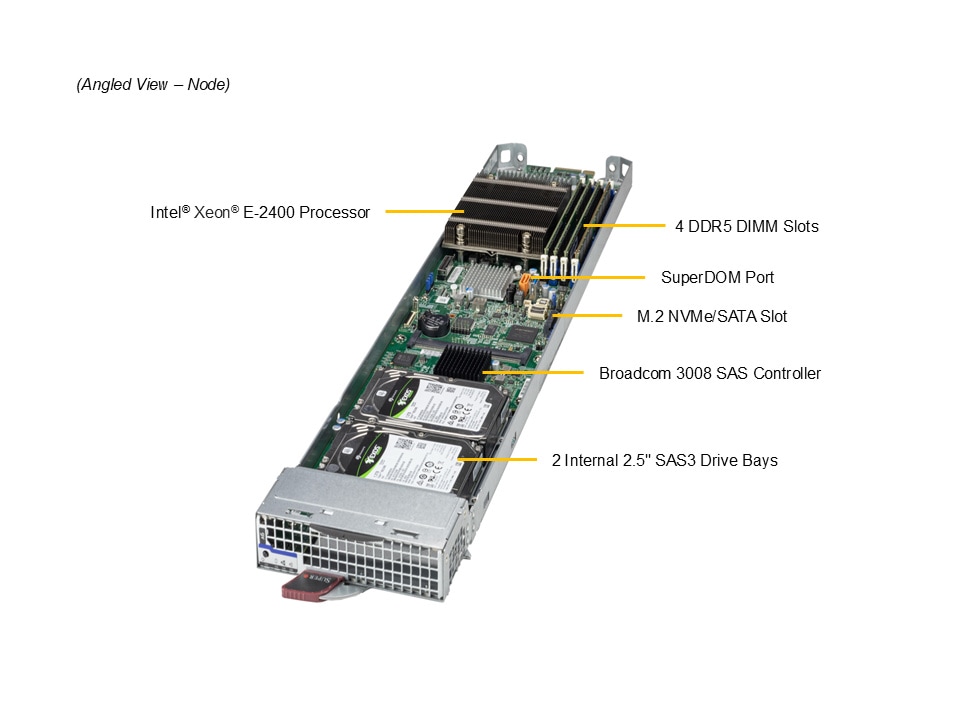 (Angled View – Node)

Intel® Xeon® E-2400 Processor

4 DDR5 DIMM Slots

SuperDOM Port

M.2 NVMe/SATA Slot

Broadcom 3008 SAS Controller

2 Internal 2.5" SAS3 Drive Bays