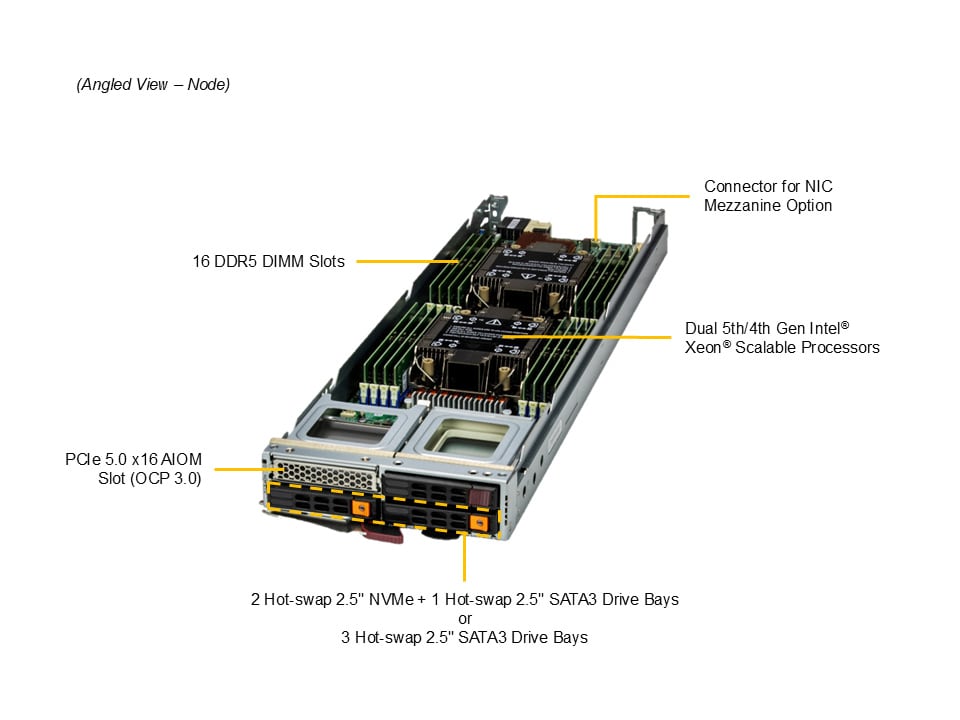 (Angled View – Node)

Connector for NIC Mezzanine Option

16 DDR5 DIMM Slots

Dual 5th/4th Gen Intel® Xeon® Scalable Processors

PCIe 5.0 x16 AIOM Slot (OCP 3.0)

2 Hot-swap 2.5" NVMe + 1 Hot-swap 2.5" SATA3 Drive Bays
or
3 Hot-swap 2.5" SATA3 Drive Bays