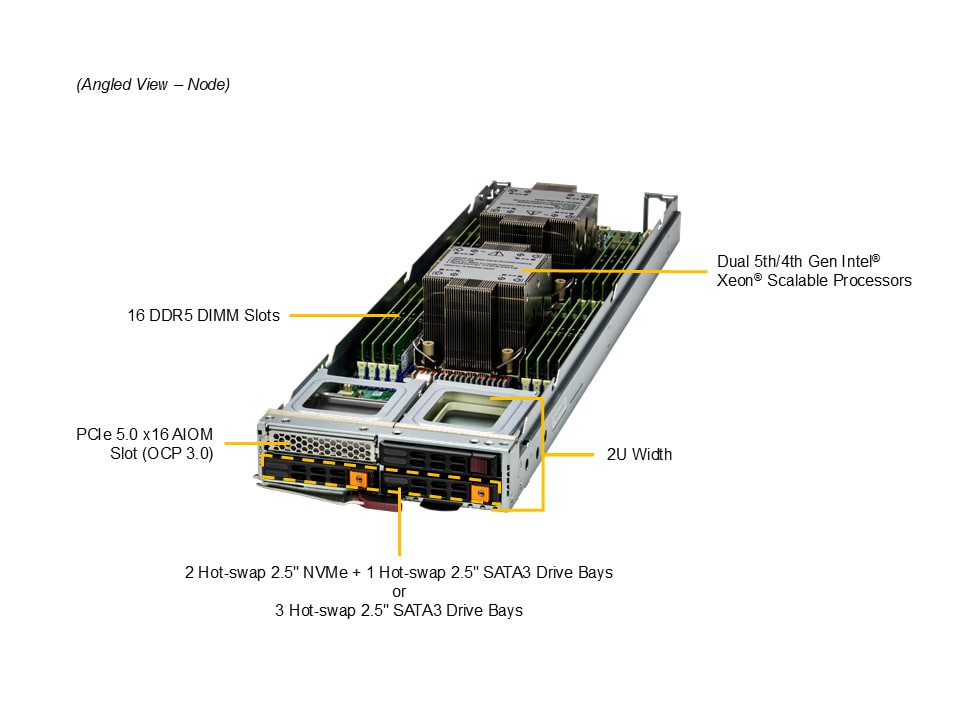 (Angled View – Node)

Dual 5th/4th Gen Intel® Xeon® Scalable Processors

16 DDR5 DIMM Slots

PCIe 5.0 x16 AIOM Slot (OCP 3.0)

2U Width

2 Hot-swap 2.5" NVMe + 1 Hot-swap 2.5" SATA3 Drive Bays
or
3 Hot-swap 2.5" SATA3 Drive Bays