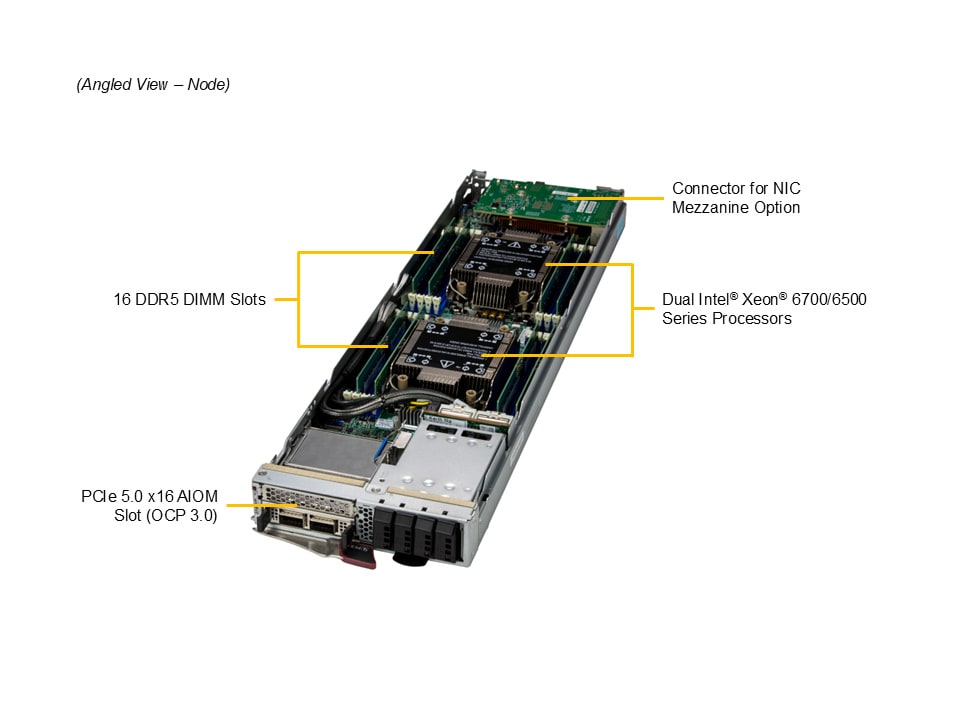 (Angled View – Node)

Connector for NIC Mezzanine Option

16 DDR5 DIMM Slots

Dual Intel® Xeon® 6700/6500 Series Processors

PCIe 5.0 x16 AIOM Slot (OCP 3.0)