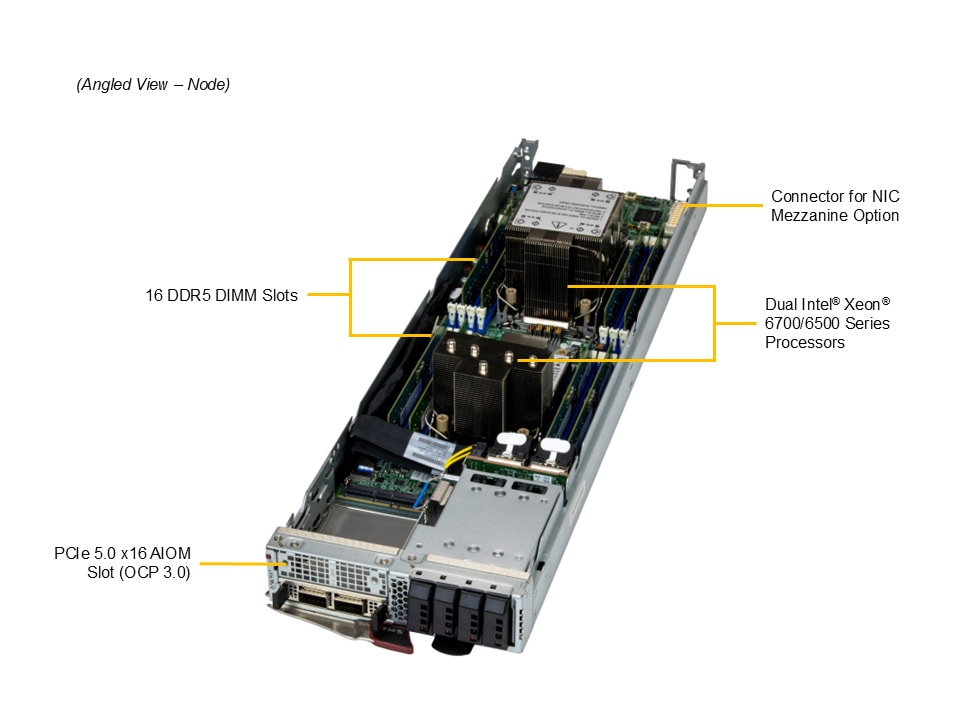 (Angled View – Node)

Connector for NIC Mezzanine Option

16 DDR5 DIMM Slots

Dual Intel® Xeon® 6700/6500 Series Processors

PCIe 5.0 x16 AIOM Slot (OCP 3.0)