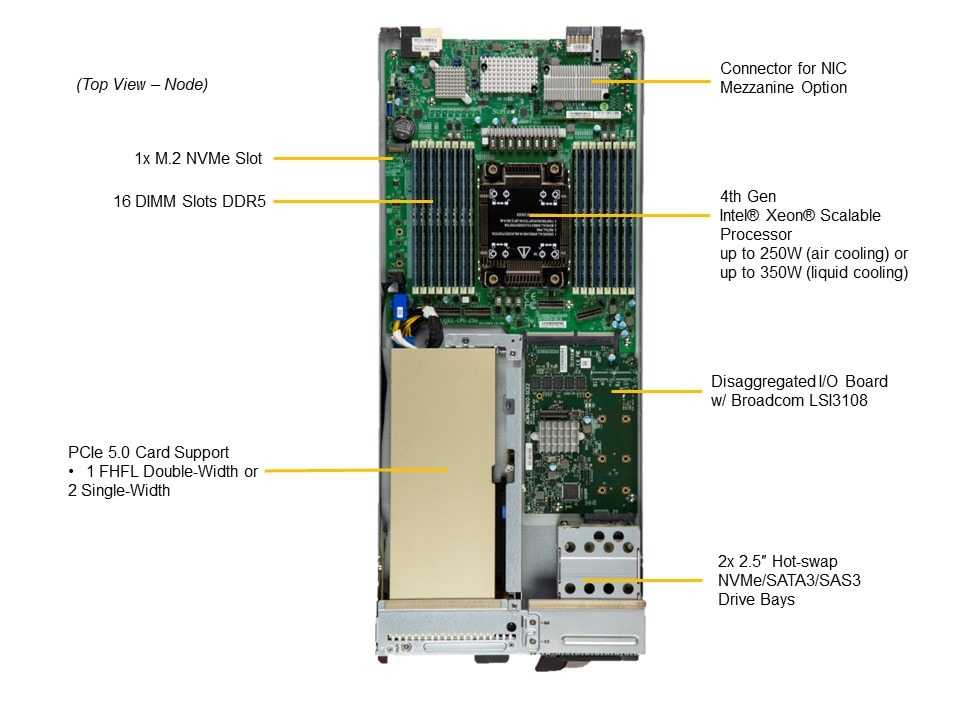 (Top View – Node)

1x M.2 NVMe Slot

16 DIMM Slots DDR5

PCIe 5.0 Card Support
• 1 FHFL Double-Width or 2 Single-Width

Connector for NIC Mezzanine Option

4th Gen
Intel® Xeon® Scalable Processor
up to 250W (air cooling) or
up to 350W (liquid cooling)

Disaggregated I/O Board
w/ Broadcom LSI3108

2x 2.5" Hot-swap
NVMe/SATA3/SAS3
Drive Bays