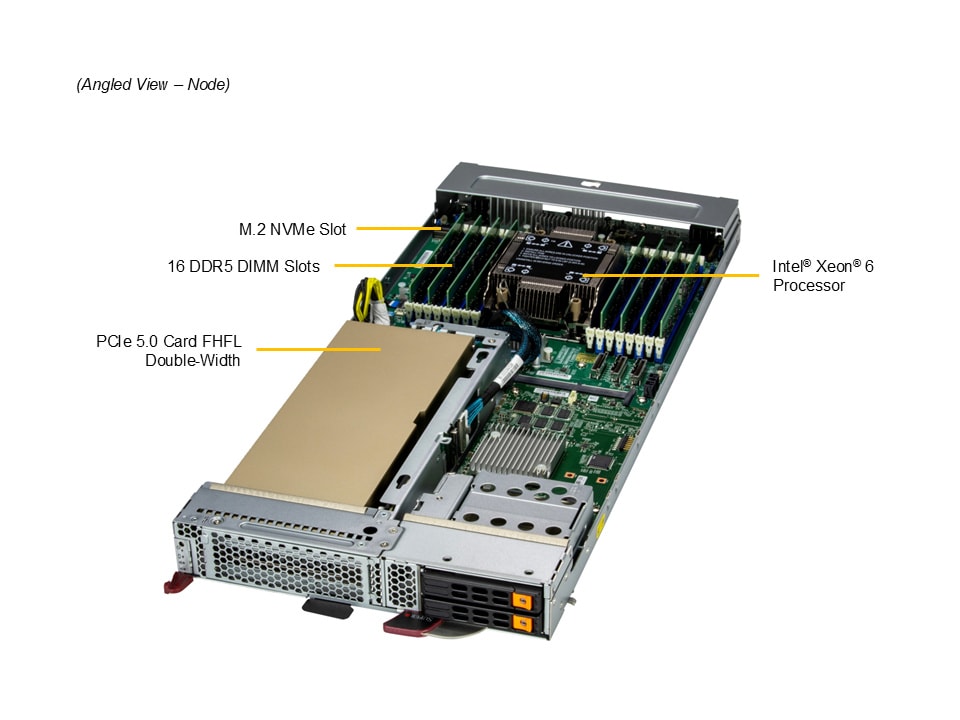 (Angled View – Node)

M.2 NVMe Slot

16 DDR5 DIMM Slots

PCIe 5.0 Card FHFL Double-Width

Intel® Xeon® 6 Processor