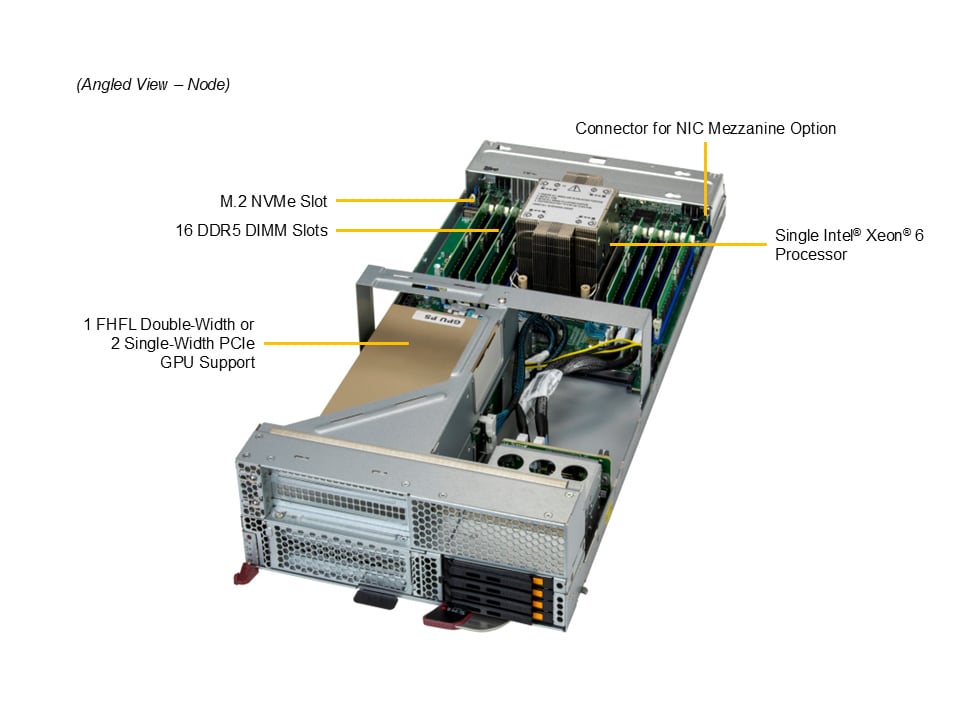 (Angled View – Node)

Connector for NIC Mezzanine Option

M.2 NVMe Slot

16 DDR5 DIMM Slots

Single Intel® Xeon® 6 Processor

1 FHFL Double-Width or 2 Single-Width PCIe GPU Support

GPU PS