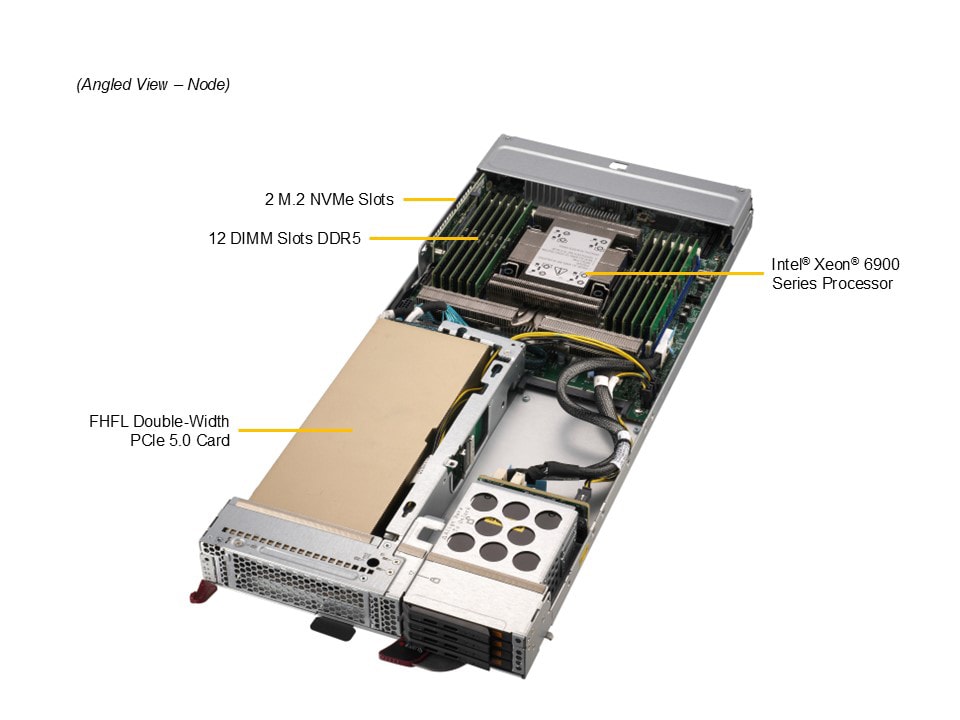 (Angled View – Node)

2 M.2 NVMe Slots

12 DIMM Slots DDR5

Intel® Xeon® 6900 Series Processor

FHFL Double-Width PCIe 5.0 Card