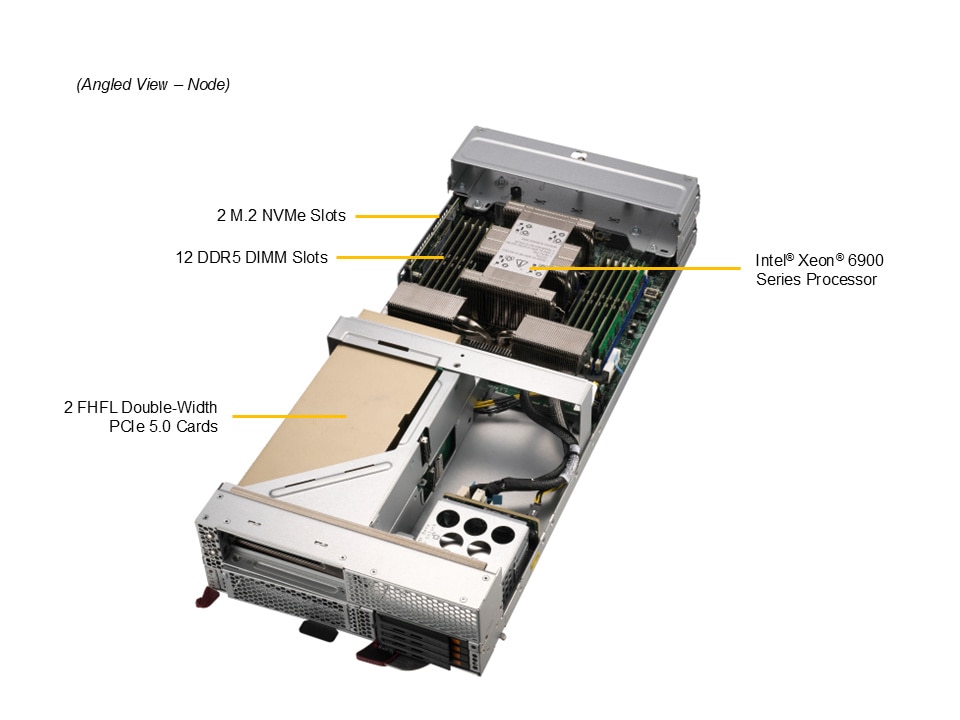 (Angled View – Node)

2 M.2 NVMe Slots

12 DDR5 DIMM Slots

Intel® Xeon® 6900 Series Processor

2 FHFL Double-Width PCIe 5.0 Cards