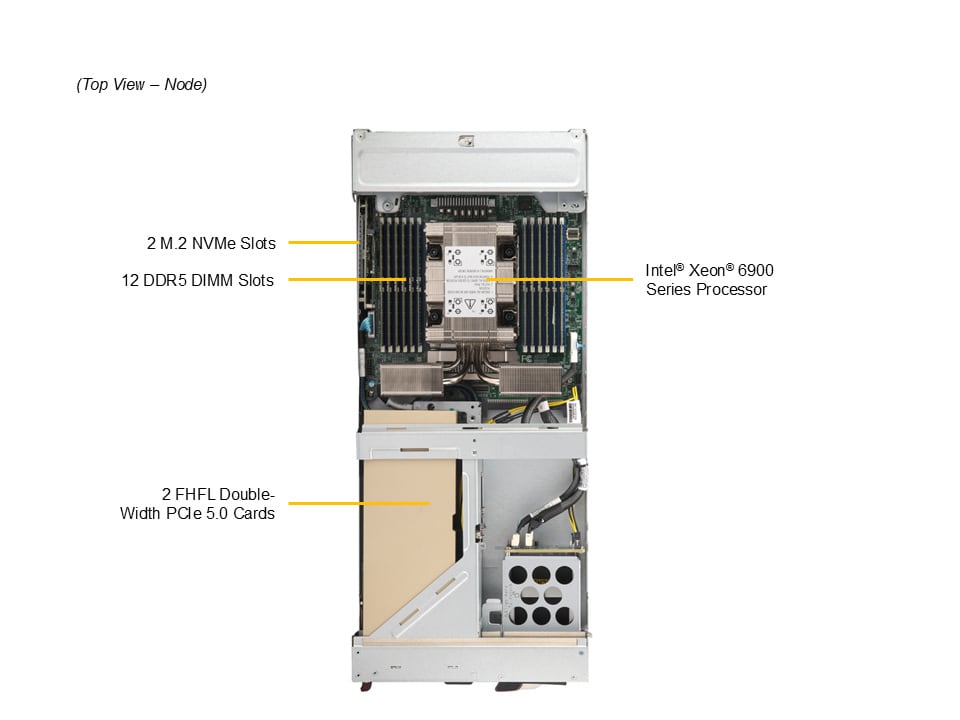 (Top View – Node)

2 M.2 NVMe Slots

12 DDR5 DIMM Slots

Intel® Xeon® 6900 Series Processor

2 FHFL Double-Width PCIe 5.0 Cards