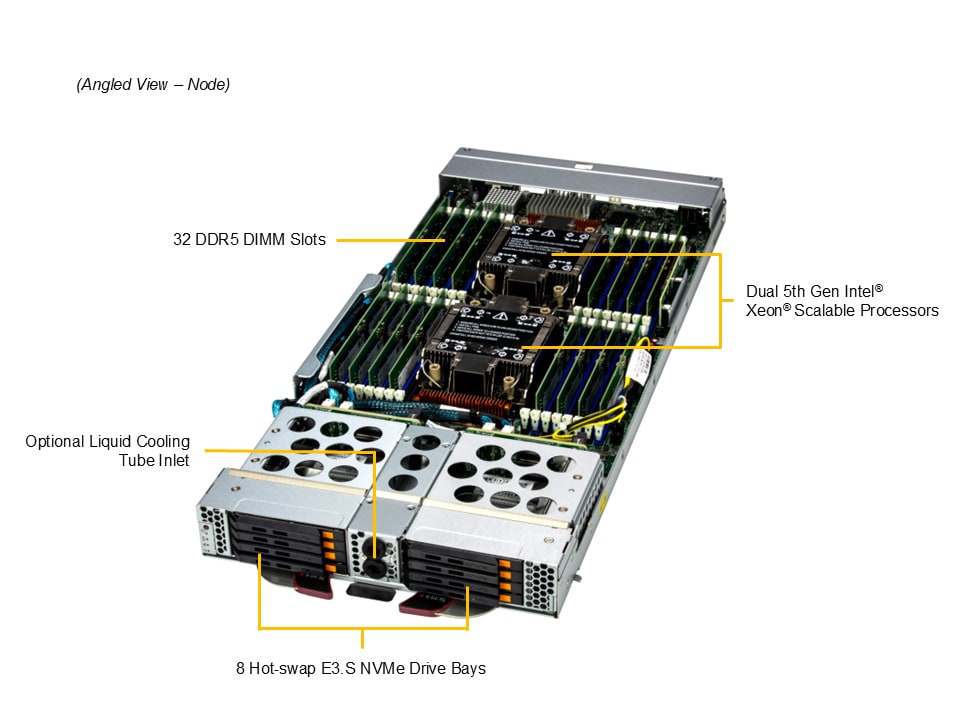 (Angled View – Node)

32 DDR5 DIMM Slots

Dual 5th Gen Intel®
Xeon® Scalable Processors

Optional Liquid Cooling
Tube Inlet

8 Hot-swap E3.S NVMe Drive Bays