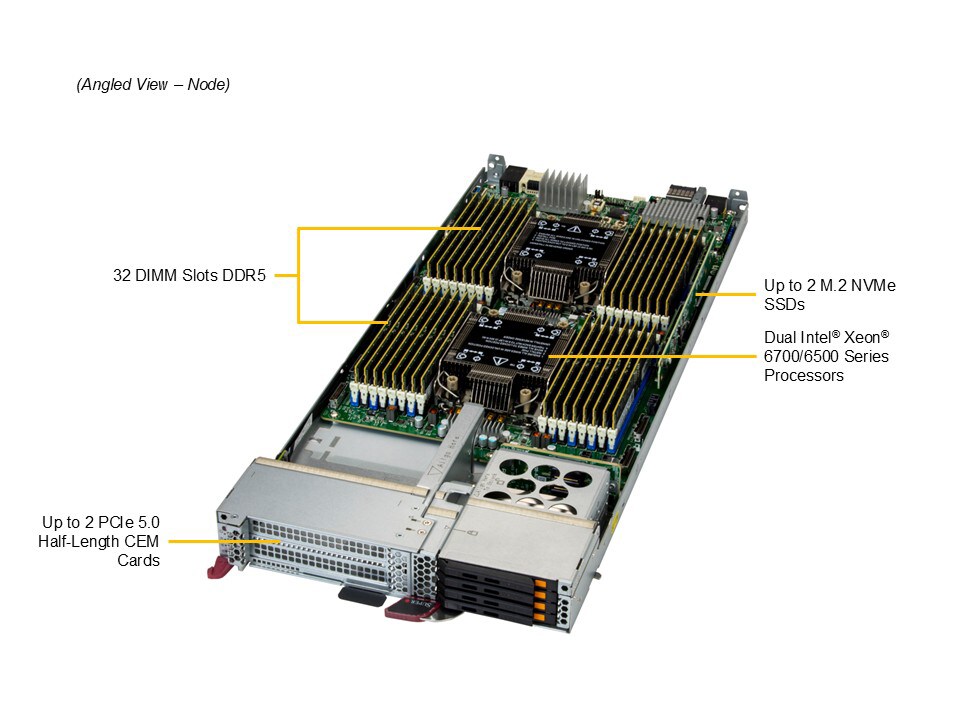 (Angled View – Node)

32 DIMM Slots DDR5

Up to 2 M.2 NVMe SSDs

Dual Intel® Xeon® 6700/6500 Series Processors

Up to 2 PCIe 5.0 Half-Length CEM Cards