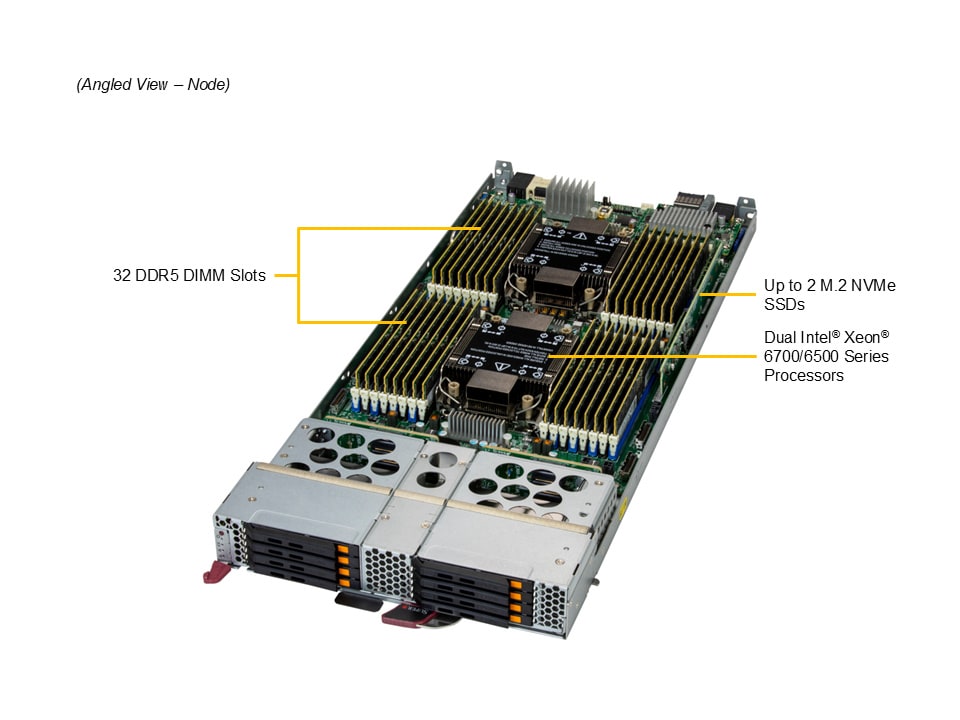 (Angled View – Node)

32 DDR5 DIMM Slots

Up to 2 M.2 NVMe SSDs

Dual Intel® Xeon® 6700/6500 Series Processors