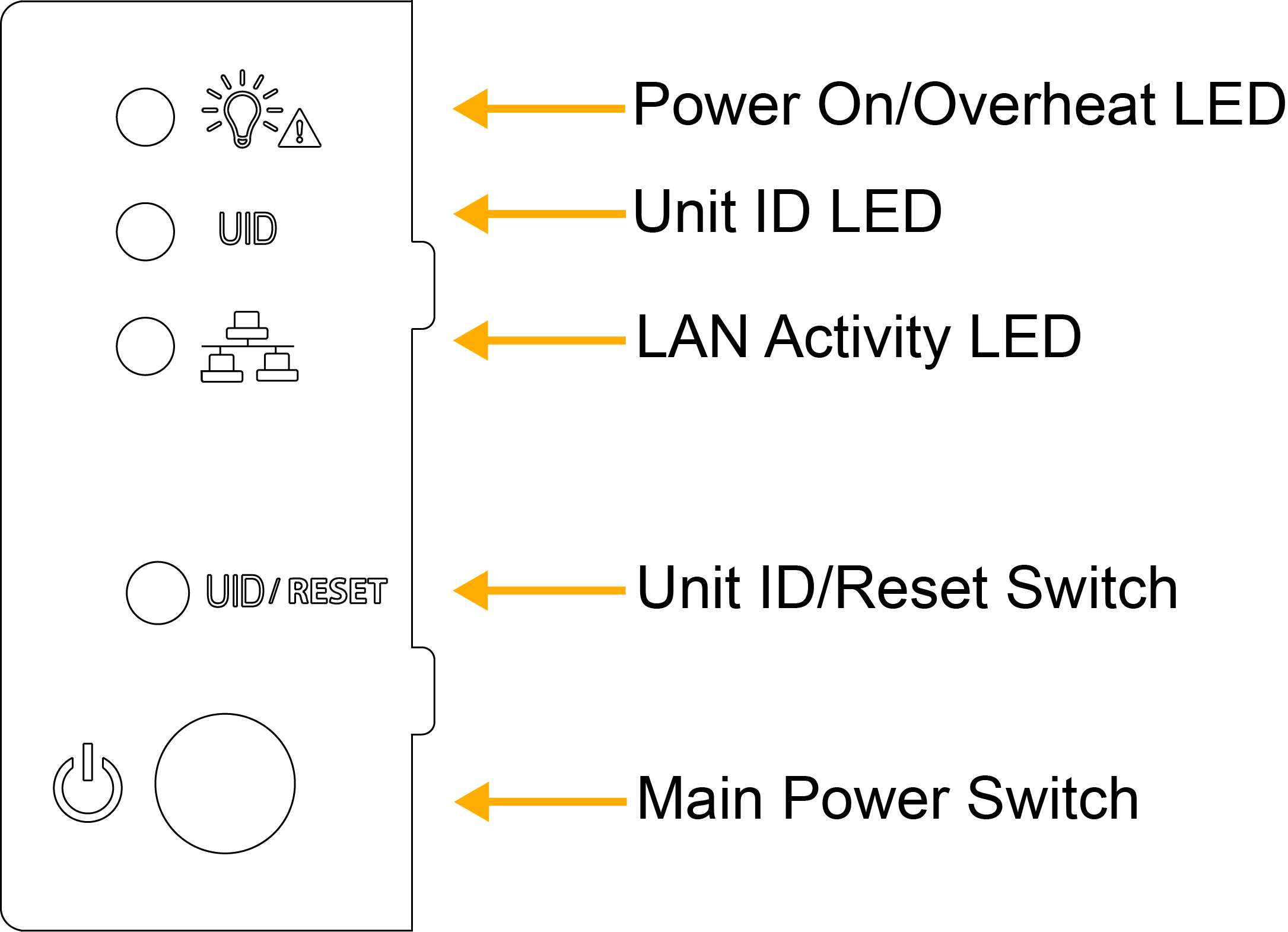 Power On/Overheat LED

UID

Unit ID LED

LAN Activity LED

UID / RESET

Unit ID/Reset Switch

Main Power Switch