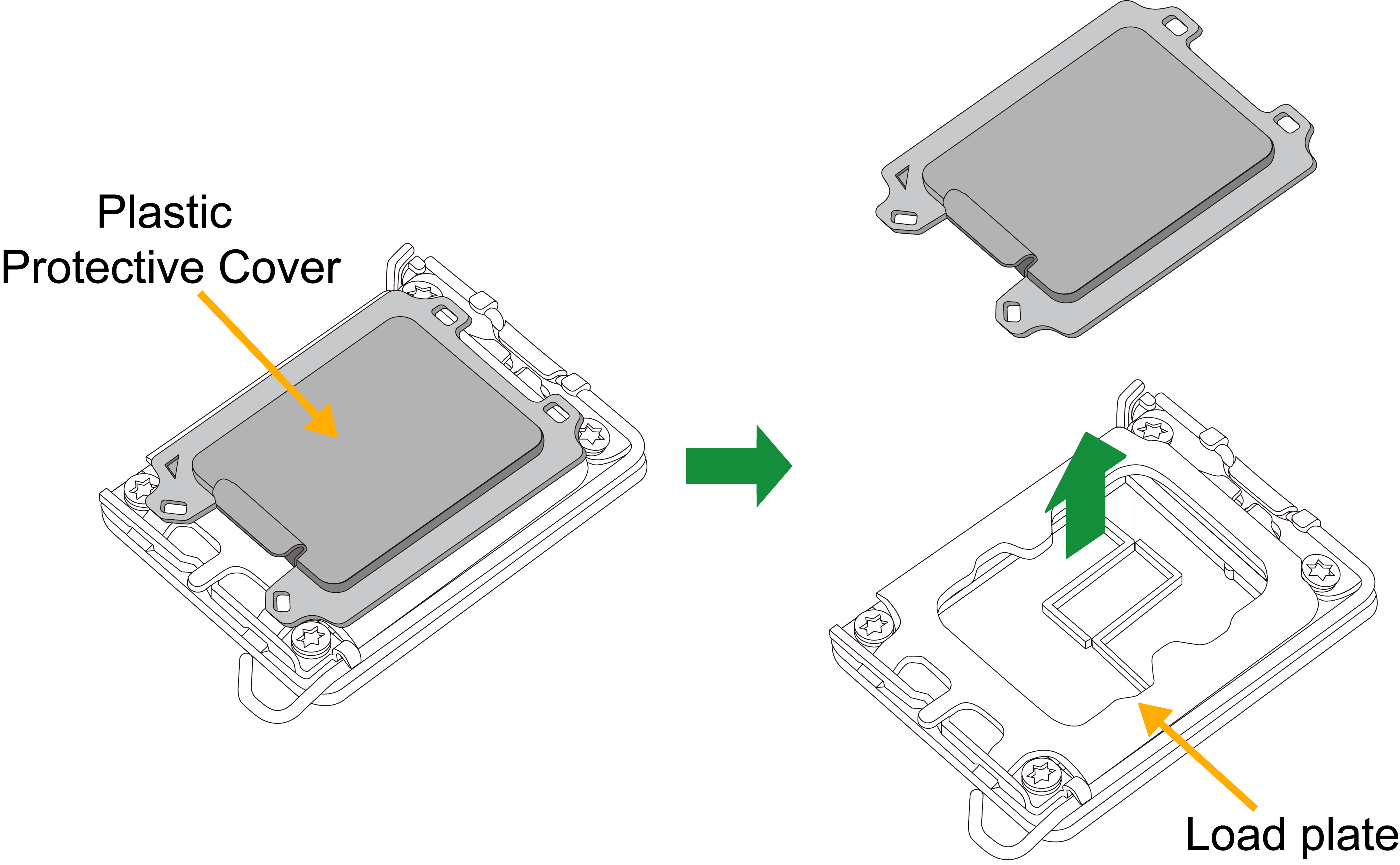 Plastic
Protective Cover

Load plate