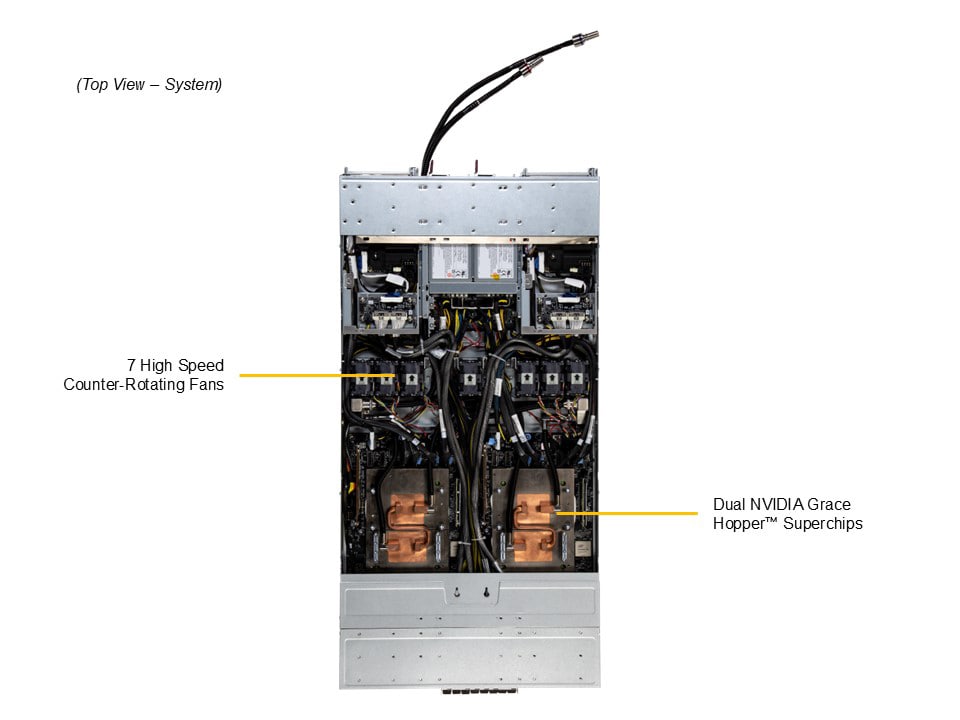 (Top View – System)

7 High Speed Counter-Rotating Fans

Dual NVIDIA Grace Hopper™ Superchips