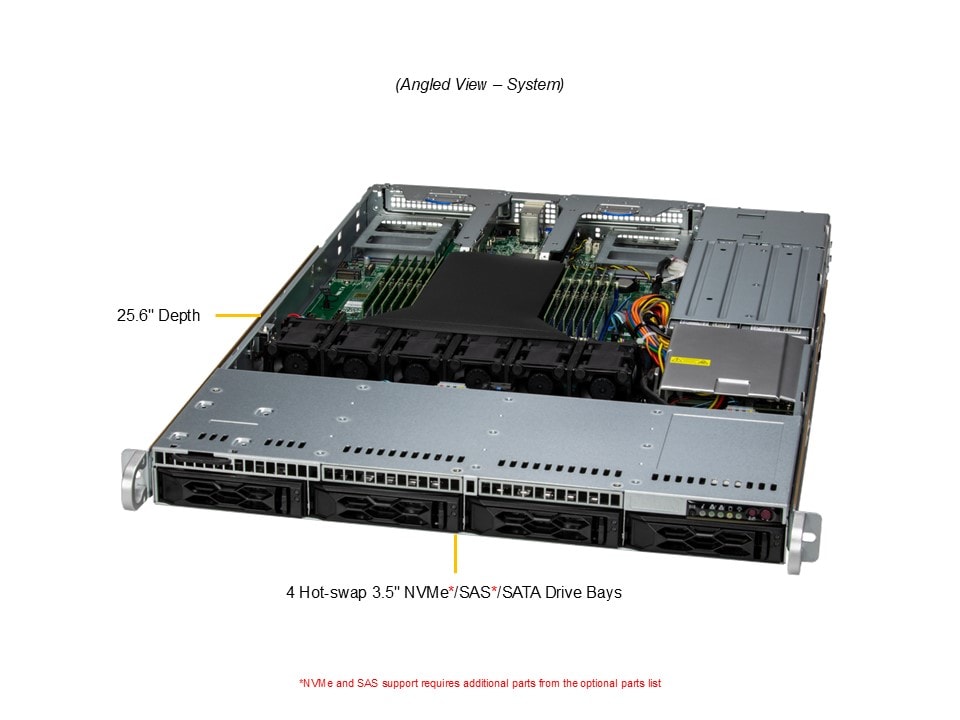 (Angled View – System)

25.6" Depth

4 Hot-swap 3.5" NVMe*/SAS*/SATA Drive Bays

*NVMe and SAS support requires additional parts from the optional parts list