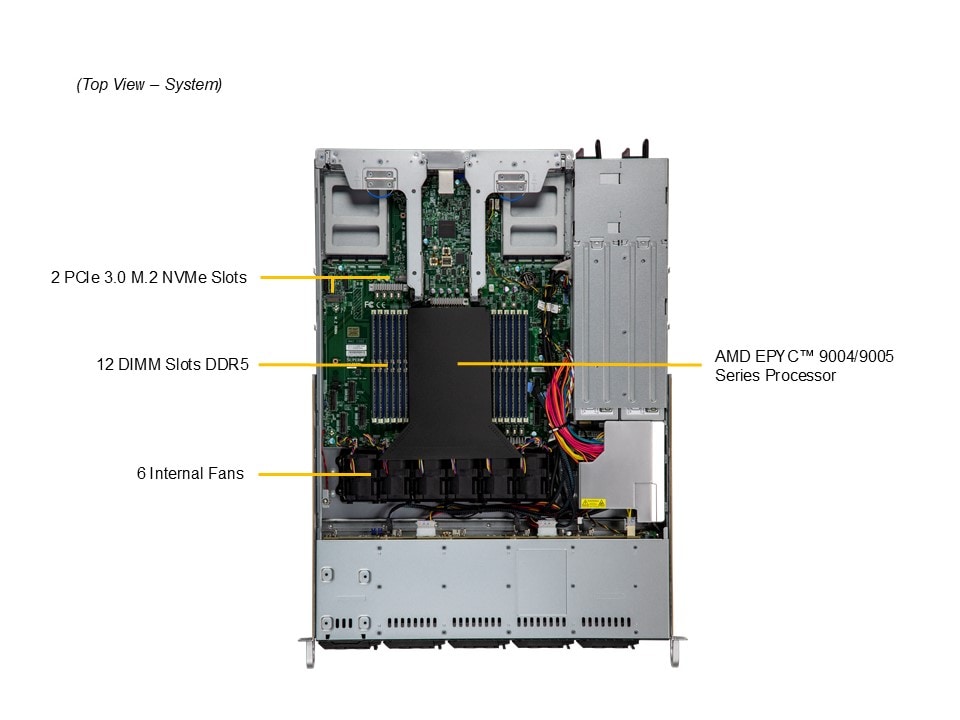 (Top View – System)

2 PCIe 3.0 M.2 NVMe Slots

12 DIMM Slots DDR5

6 Internal Fans

AMD EPYC™ 9004/9005 Series Processor