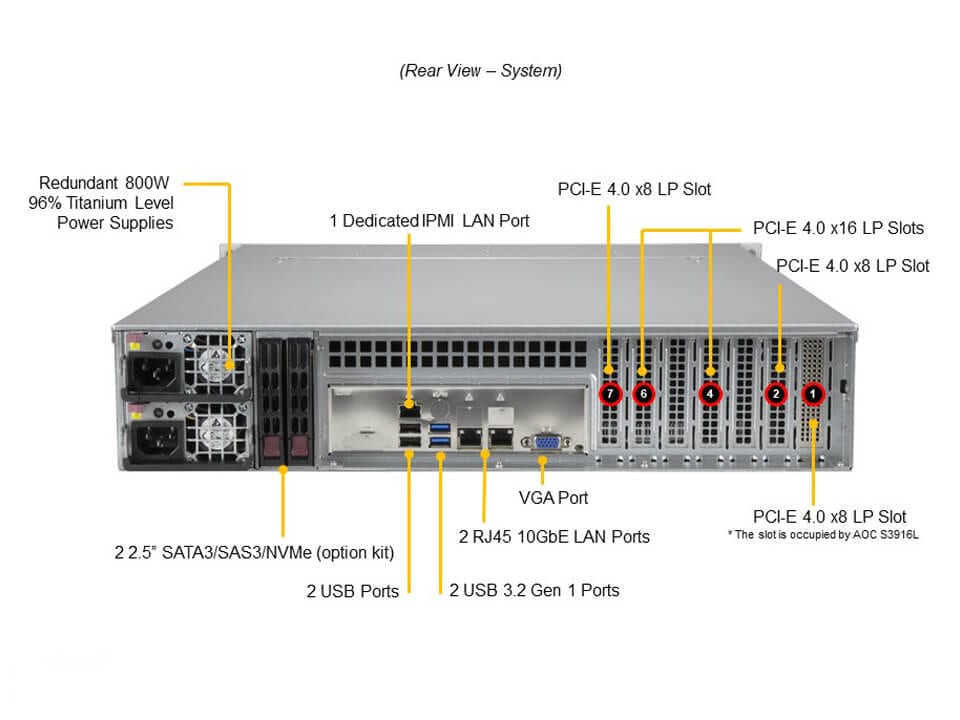 (Rear View – System)

Redundant 800W 96% Titanium Level Power Supplies

1 Dedicated IPMI LAN Port

PCI-E 4.0 x8 LP Slot

PCI-E 4.0 x16 LP Slots

PCI-E 4.0 x8 LP Slot

7

6

4

2

1

VGA Port

PCI-E 4.0 x8 LP Slot
* The slot is occupied by AOC S3916L

2 RJ45 10GbE LAN Ports

2 2.5" SATA3/SAS3/NVMe (option kit)

2 USB Ports

2 USB 3.2 Gen 1 Ports