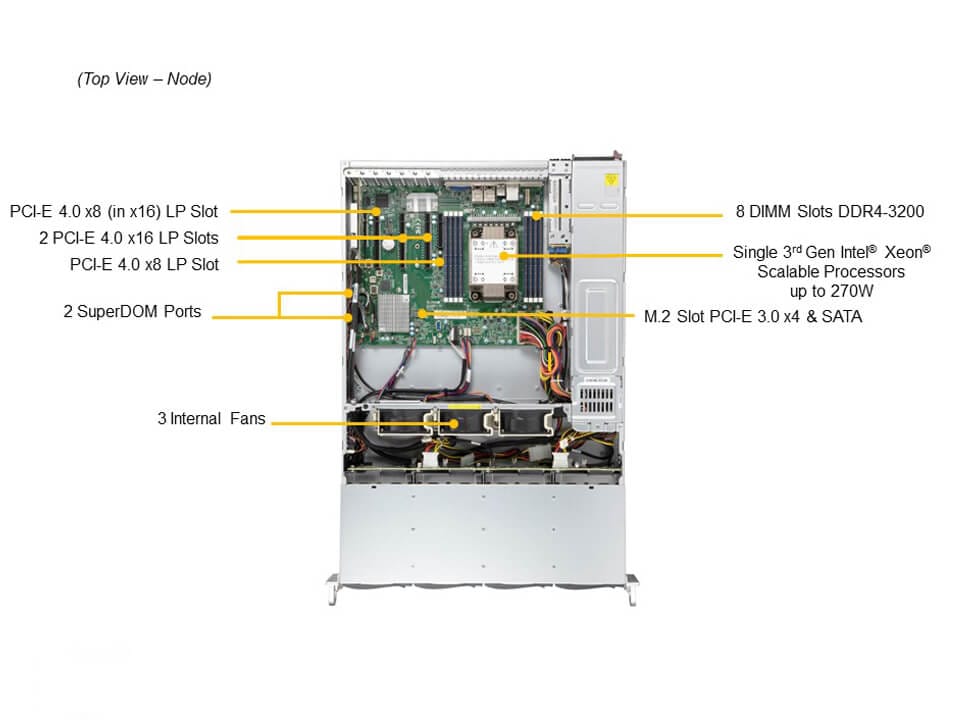 (Top View – Node)

PCI-E 4.0 x8 (in x16) LP Slot

2 PCI-E 4.0 x16 LP Slots

PCI-E 4.0 x8 LP Slot

2 SuperDOM Ports

3 Internal Fans

8 DIMM Slots DDR4-3200

Single 3$^{rd}$ Gen Intel® Xeon® Scalable Processors up to 270W

M.2 Slot PCI-E 3.0 x4 & SATA