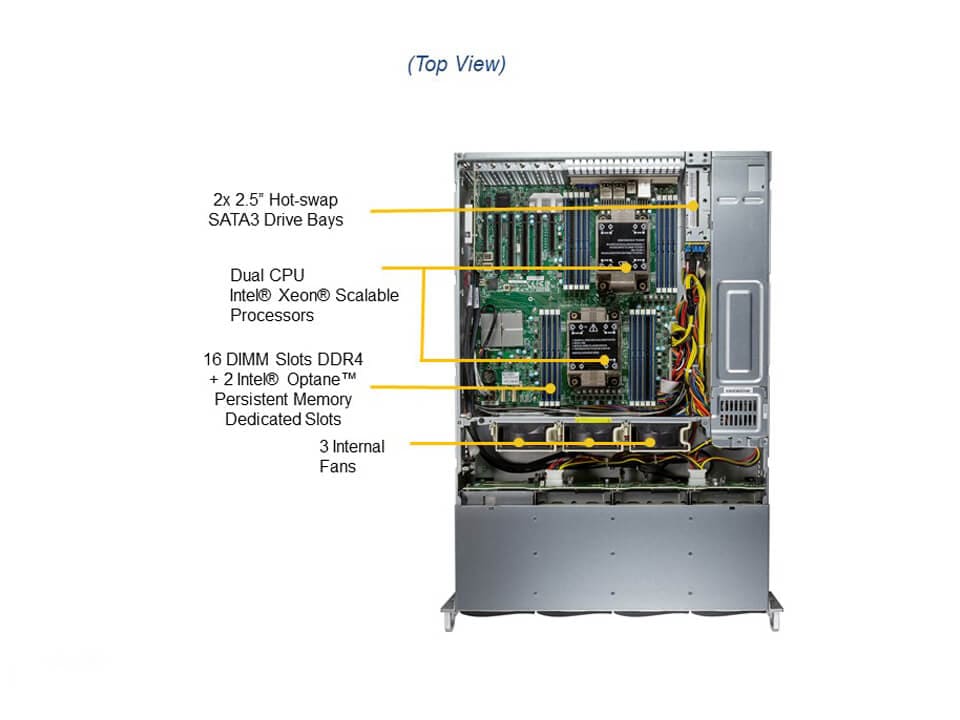 (Top View)

2x 2.5" Hot-swap
SATA3 Drive Bays

Dual CPU
Intel® Xeon® Scalable
Processors

16 DIMM Slots DDR4
+ 2 Intel® Optane™
Persistent Memory
Dedicated Slots

3 Internal
Fans