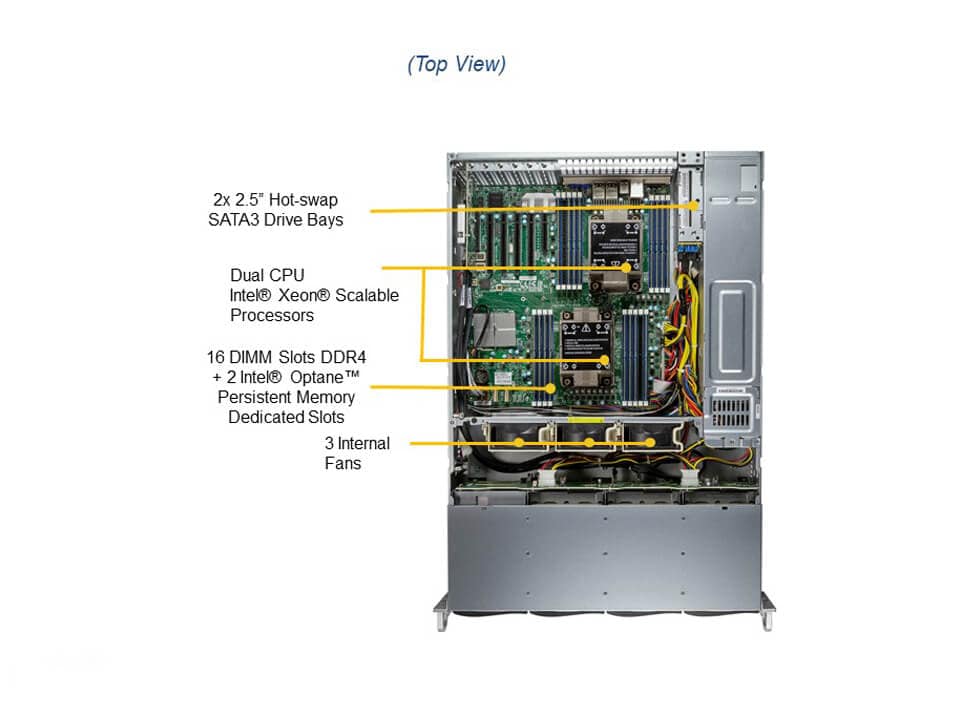 (Top View)

2x 2.5" Hot-swap SATA3 Drive Bays

Dual CPU Intel® Xeon® Scalable Processors

16 DIMM Slots DDR4 + 2 Intel® Optane™ Persistent Memory Dedicated Slots

3 Internal Fans