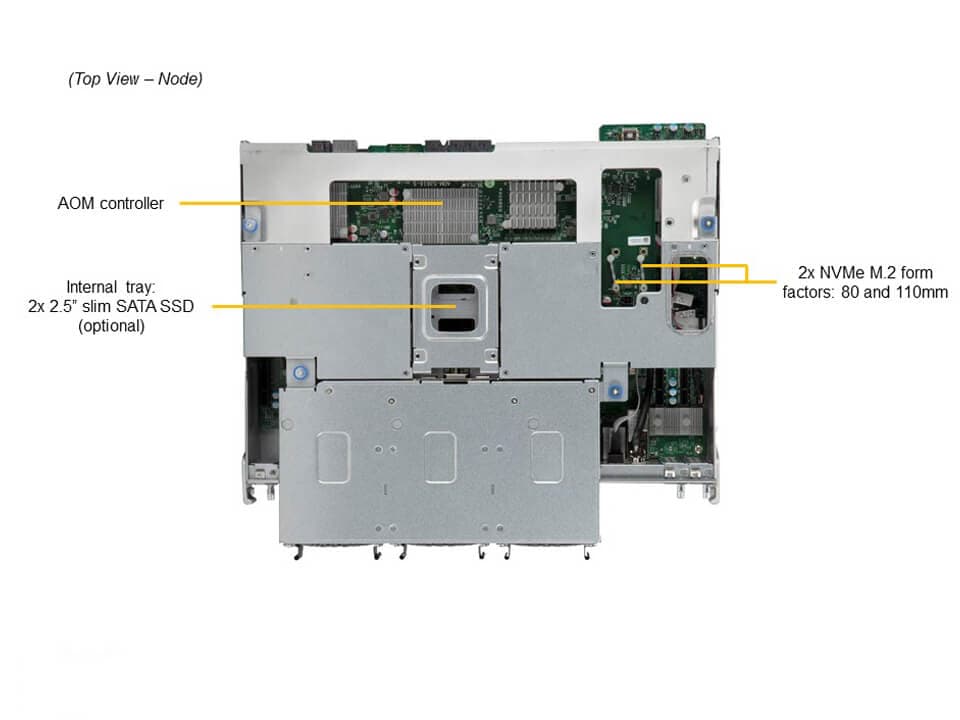 (Top View – Node)

AOM controller

Internal tray:
2x 2.5" slim SATA SSD
(optional)

2x NVMe M.2 form
factors: 80 and 110mm